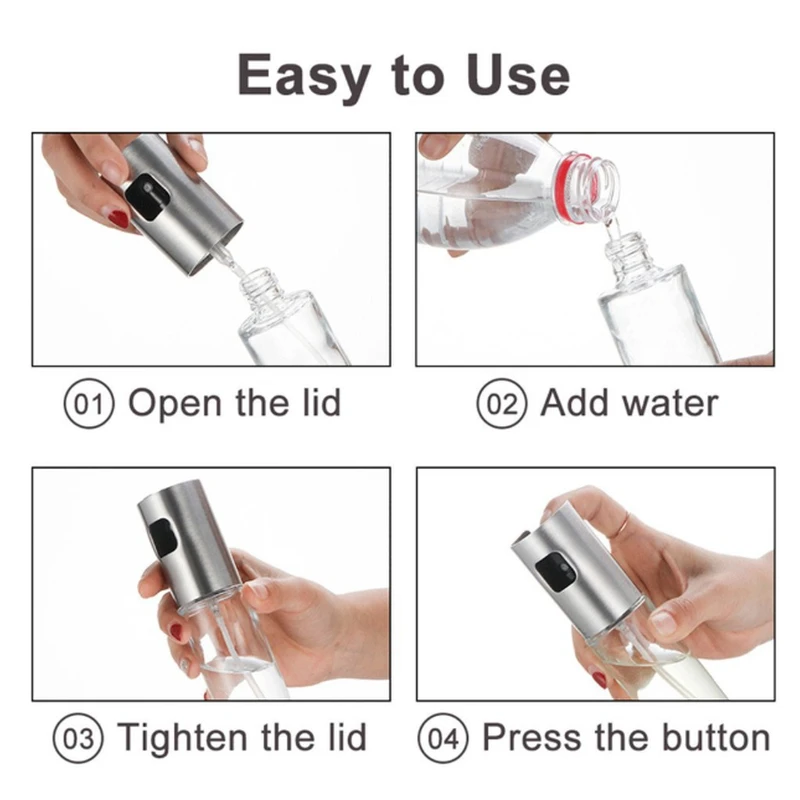 Easy to Use

01 Open the lid

02 Add water

03 Tighten the lid

04 Press the button