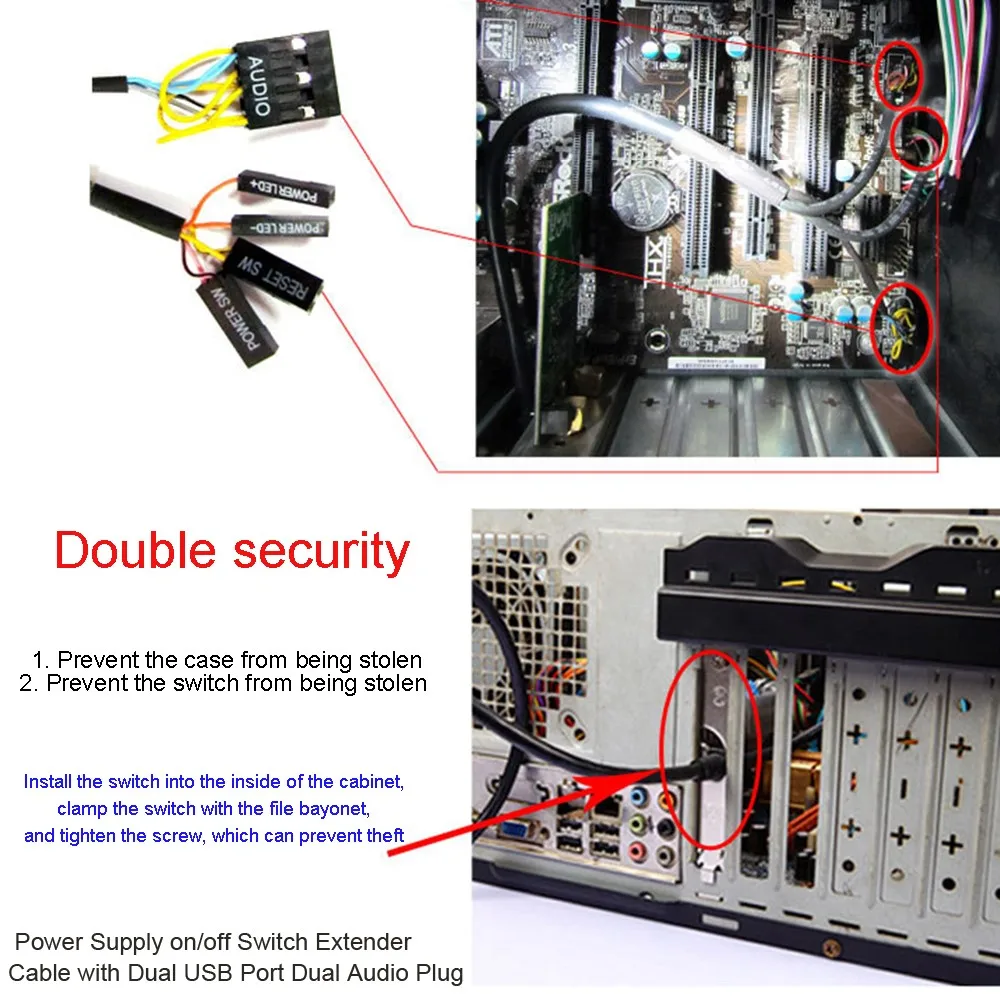 AUDIO

POWERLED+

POWERLED-

RESET SW

POWER SW

Double security

1. Prevent the case from being stolen
2. Prevent the switch from being stolen

Install the switch into the inside of the cabinet, clamp the switch with the file bayonet, and tighten the screw, which can prevent theft

Power Supply on/off Switch Extender Cable with Dual USB Port Dual Audio Plug