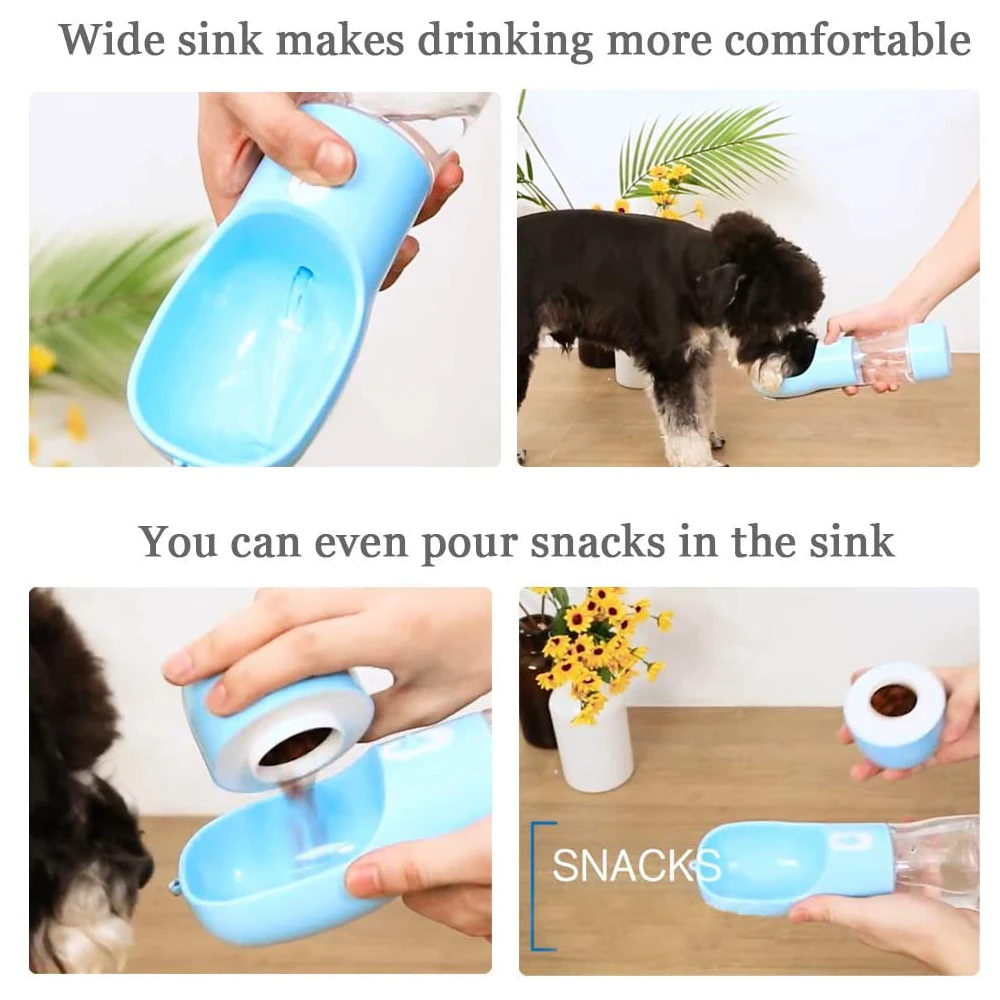 Wide sink makes drinking more comfortable

You can even pour snacks in the sink

SNACKS