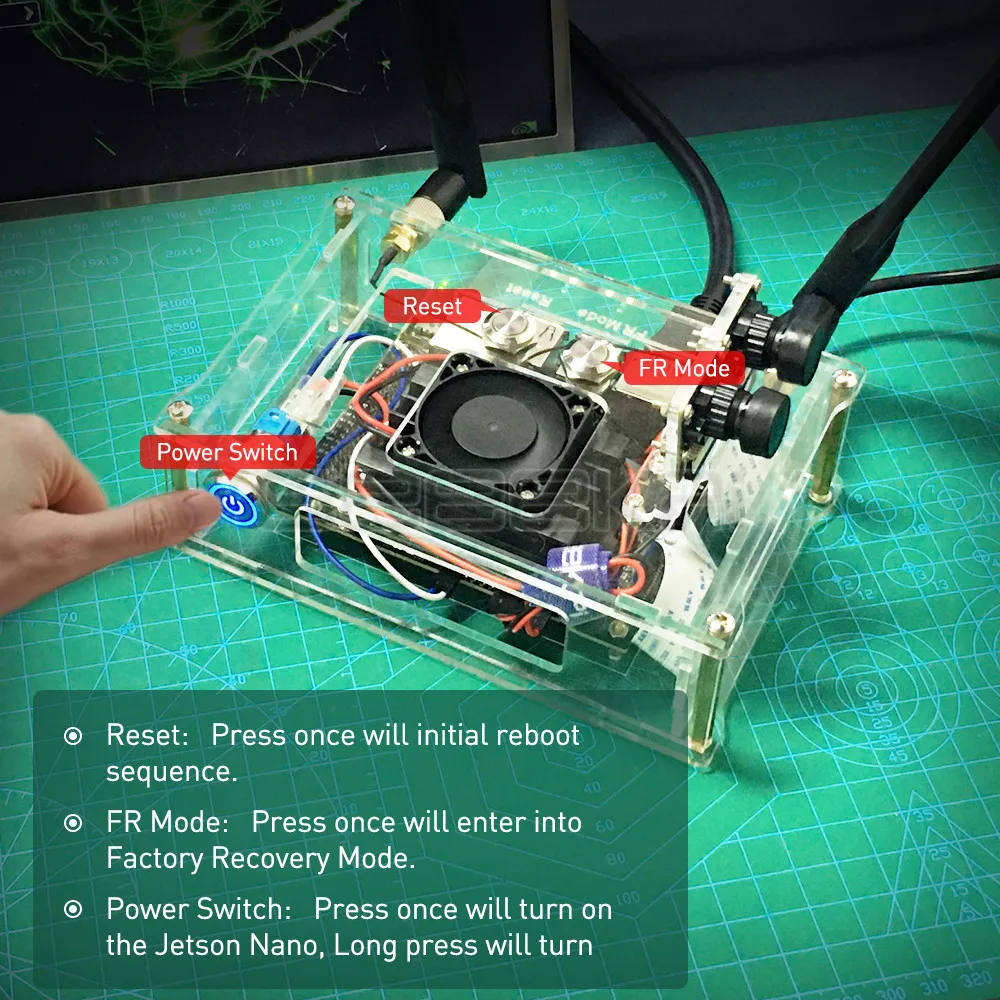 Reset

FR Mode

Power Switch

Reset: Press once will initial reboot sequence.

FR Mode: Press once will enter into Factory Recovery Mode.

Power Switch: Press once will turn on the Jetson Nano, Long press will turn