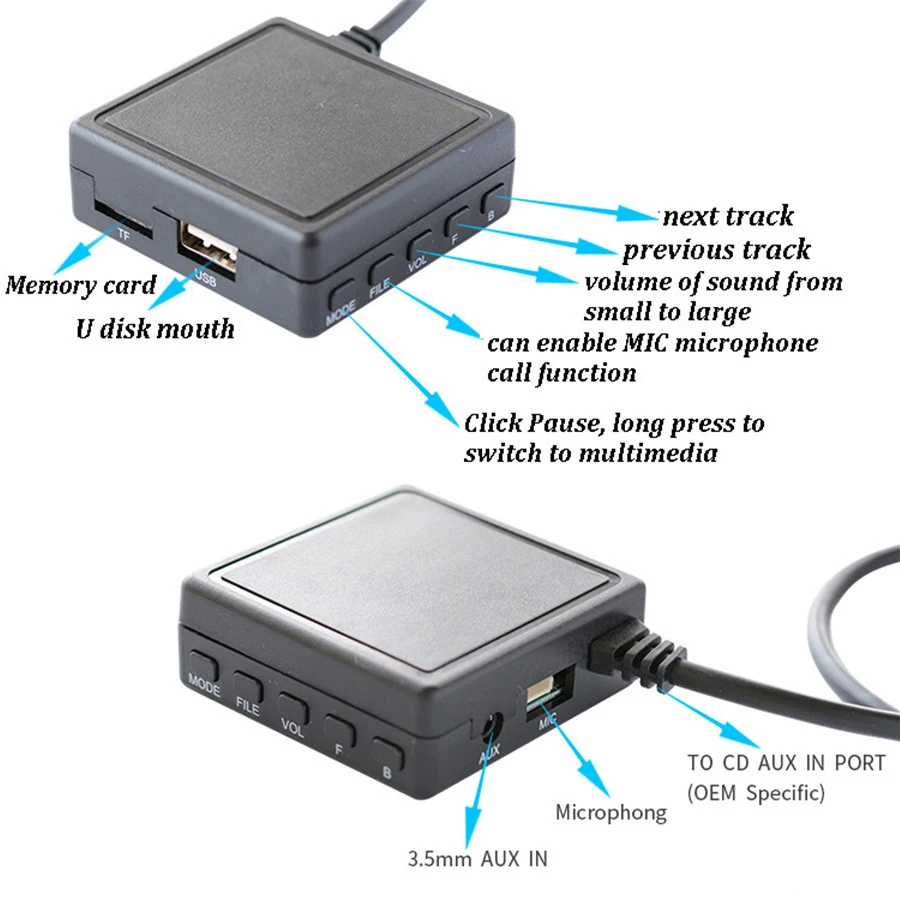 TF
USB
MODE
FILE
VOL
F
B
next track
previous track
volume of sound from small to large
can enable MIC microphone call function
Click Pause, long press to switch to multimedia
Memory card
U disk mouth

MODE
FILE
VOL
F
B
AUX
MIC
TO CD AUX IN PORT (OEM Specific)
Microphong
3.5mm AUX IN