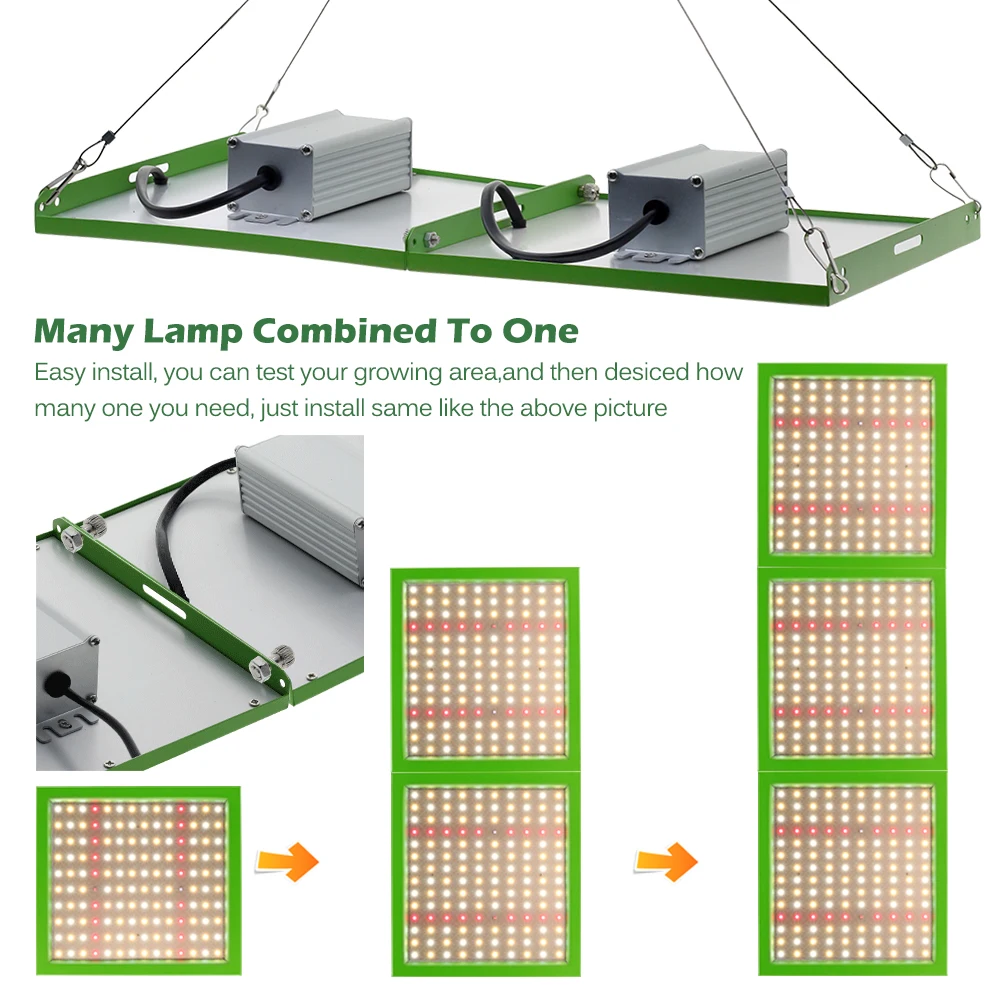 Many Lamp Combined To One

Easy install, you can test your growing area,and then desiced how many one you need, just install same like the above picture