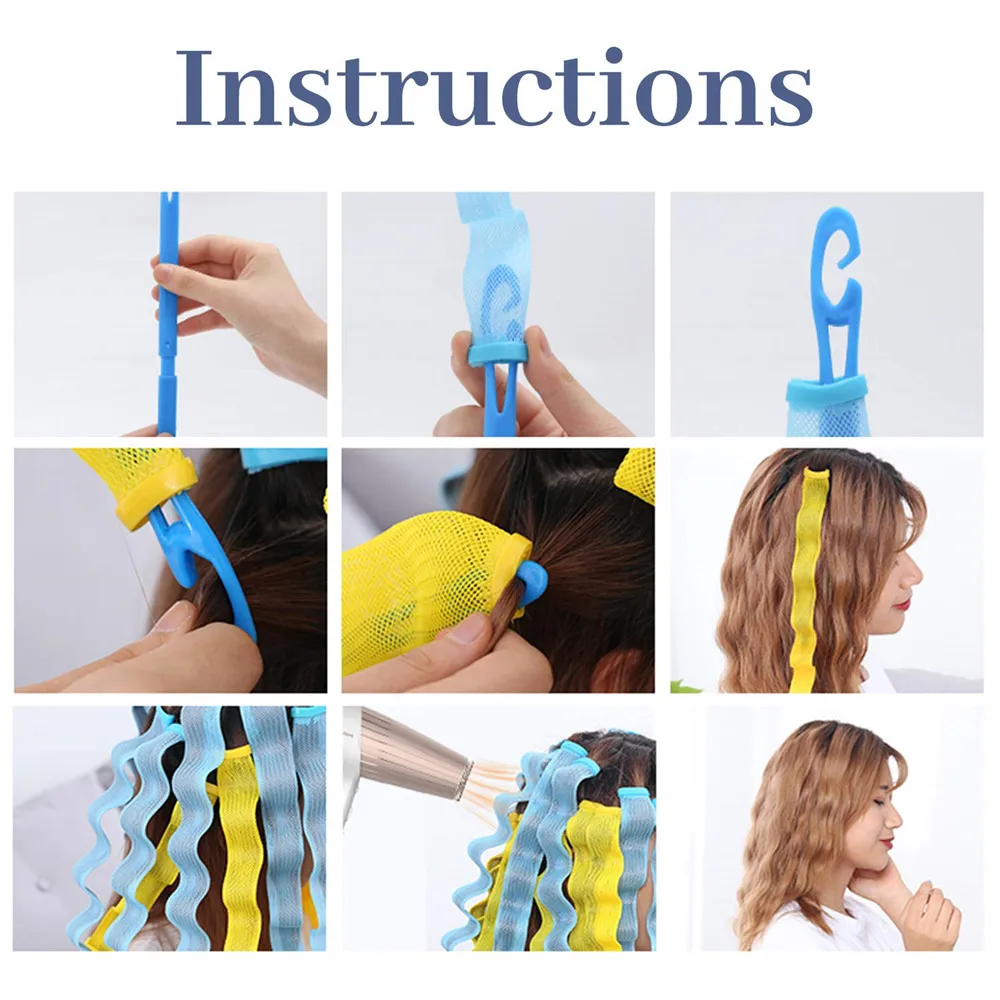 Instructions