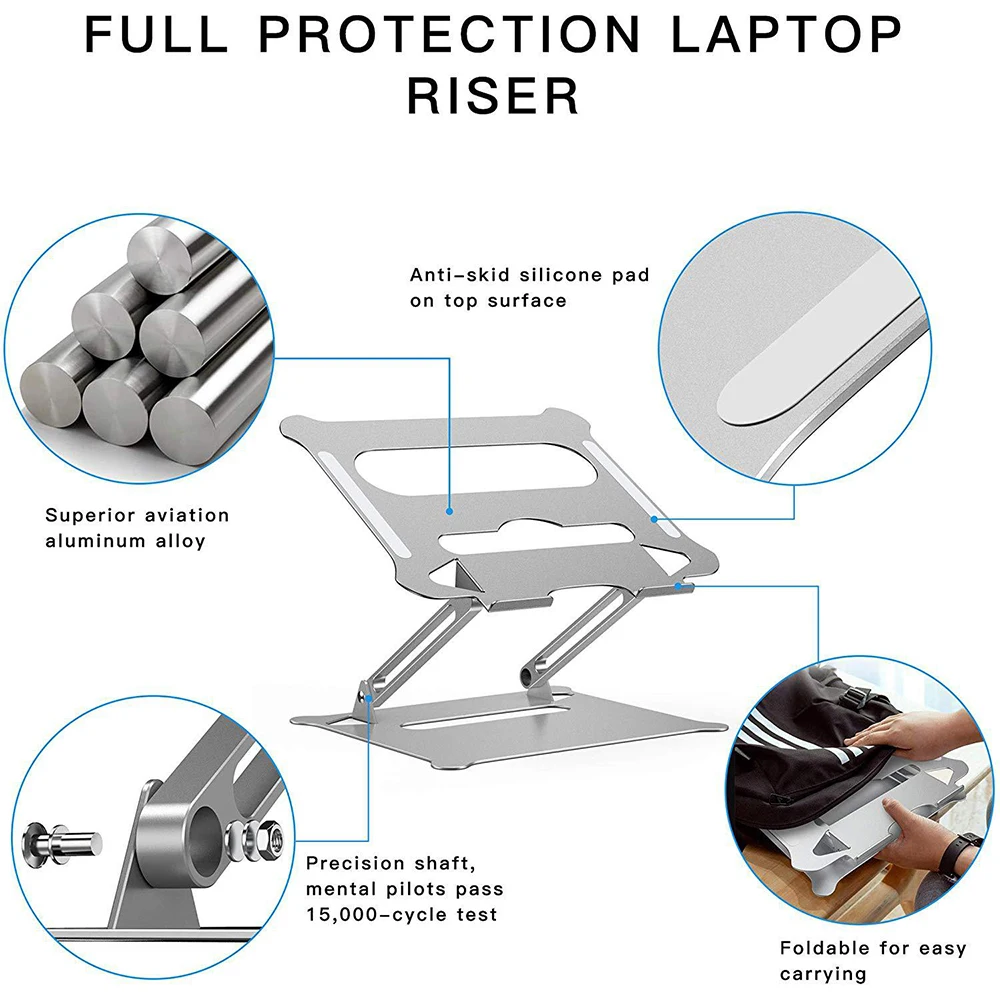 FULL PROTECTION LAPTOP RISER

Anti-skid silicone pad on top surface

Superior aviation aluminum alloy

Precision shaft, mental pilots pass 15,000-cycle test

Foldable for easy carrying