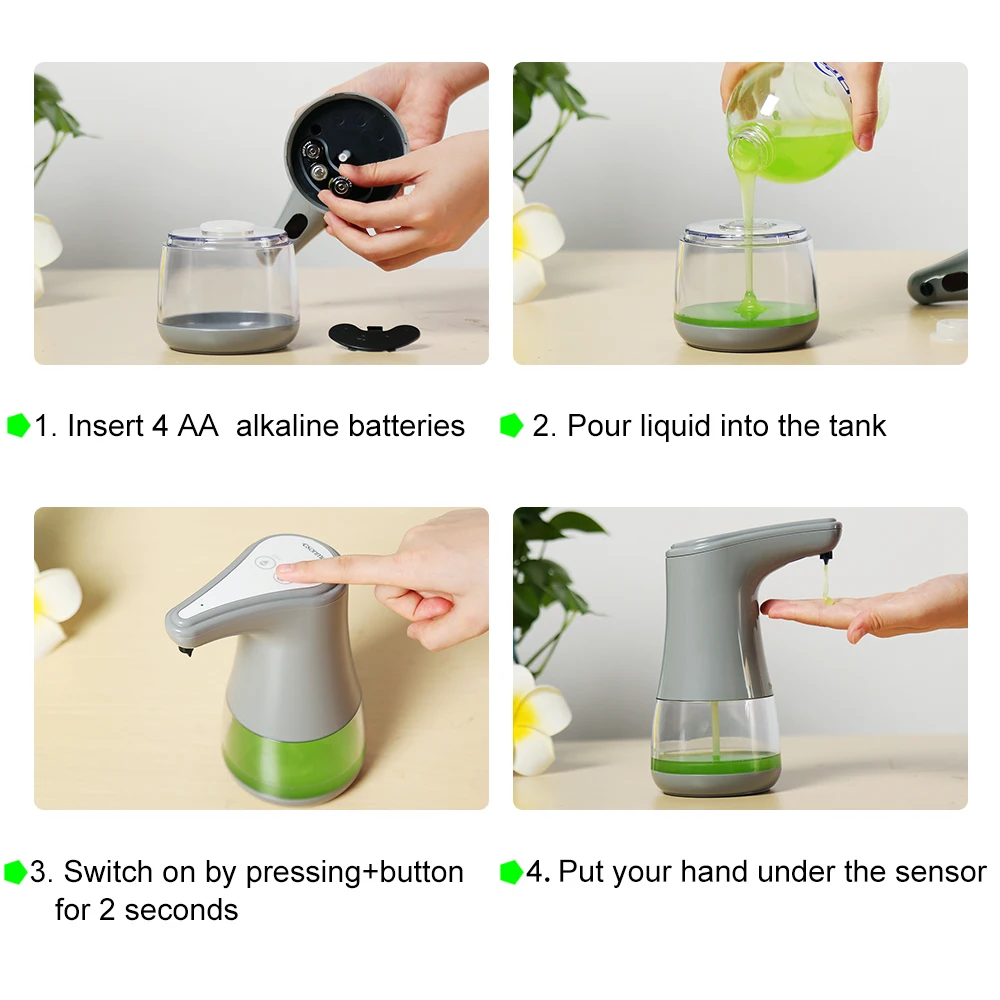 1. Insert 4 AA alkaline batteries

2. Pour liquid into the tank

3. Switch on by pressing+button for 2 seconds

4. Put your hand under the sensor