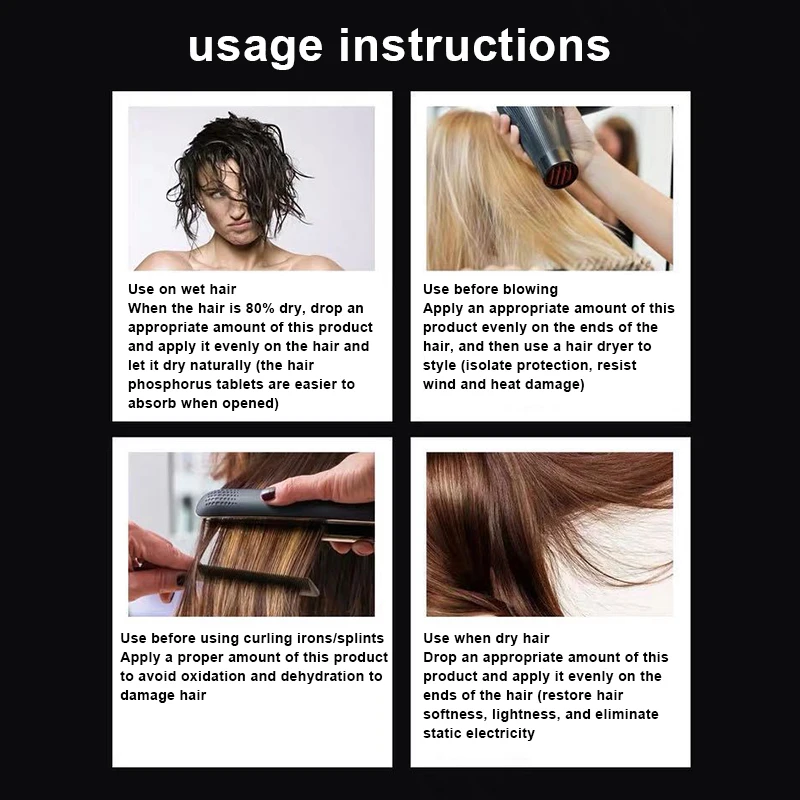 usage instructions

Use on wet hair
When the hair is 80% dry, drop an appropriate amount of this product and apply it evenly on the hair and let it dry naturally (the hair phosphorus tablets are easier to absorb when opened)

Use before blowing
Apply an appropriate amount of this product evenly on the ends of the hair, and then use a hair dryer to style (isolate protection, resist wind and heat damage)

Use before using curling irons/splints
Apply a proper amount of this product to avoid oxidation and dehydration to damage hair

Use when dry hair
Drop an appropriate amount of this product and apply it evenly on the ends of the hair (restore hair softness, lightness, and eliminate static electricity