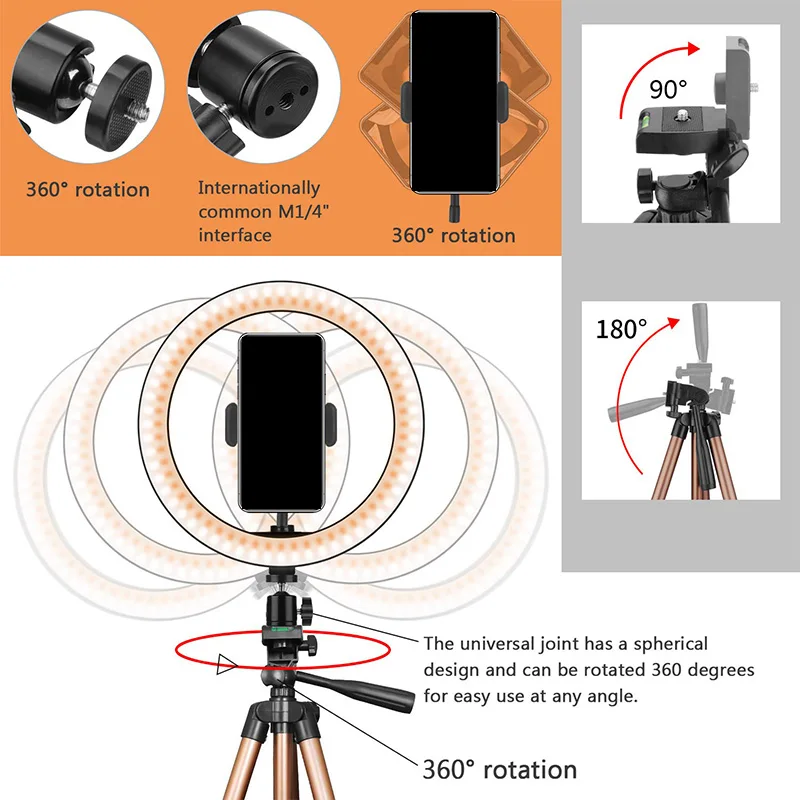 360° rotation

Internationally common M1/4" interface

360° rotation

90°

180°

The universal joint has a spherical design and can be rotated 360 degrees for easy use at any angle.

360° rotation