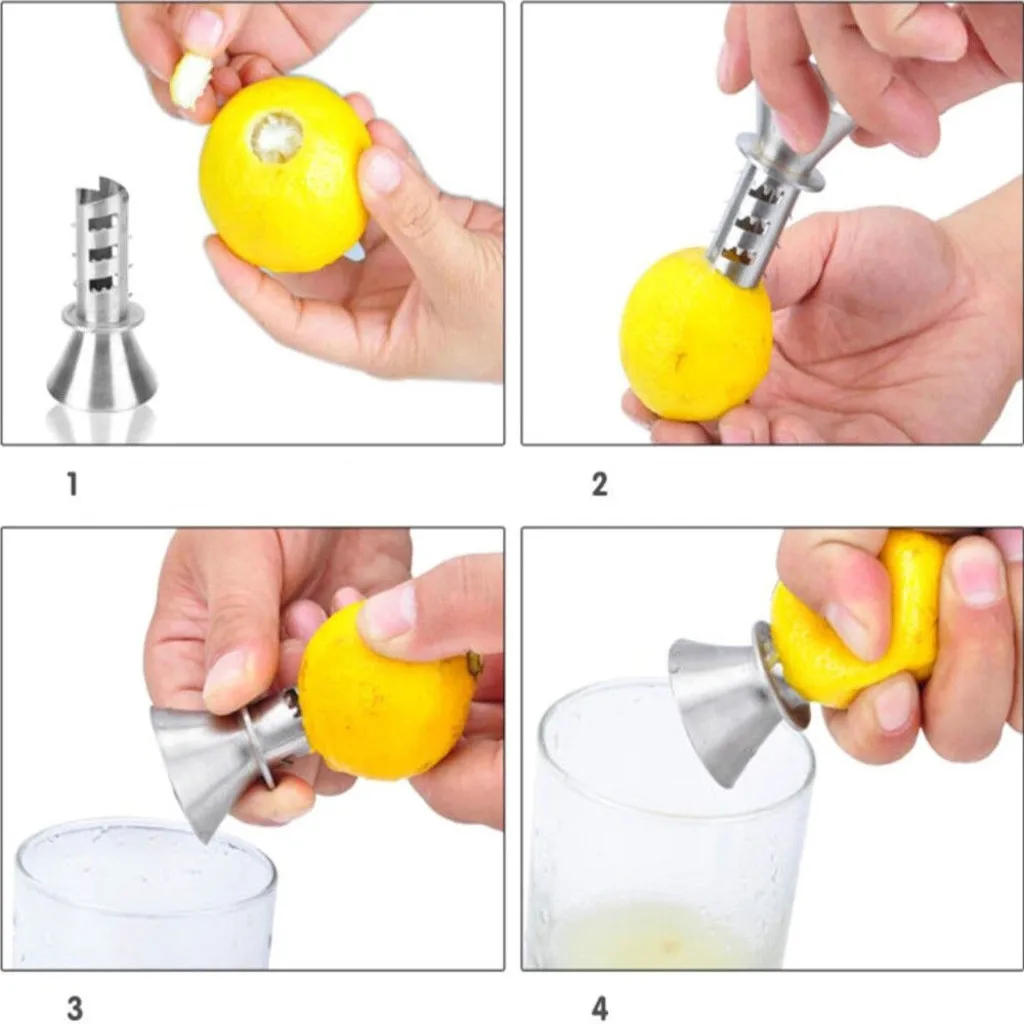 1

2

3

4