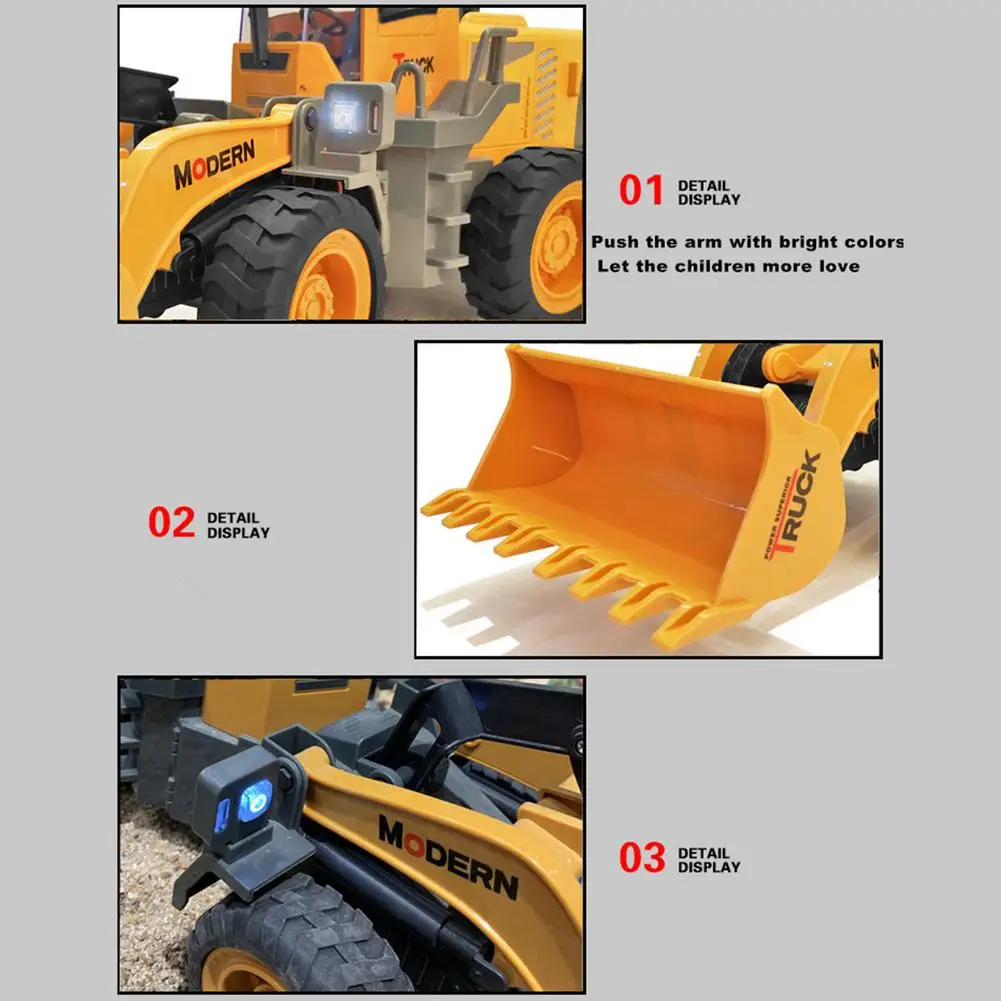 TRUCK

MODERN

01 DETAIL DISPLAY

Push the arm with bright colors
Let the children more love

POWER SUPERIOR TRUCK

02 DETAIL DISPLAY

MODERN

03 DETAIL DISPLAY