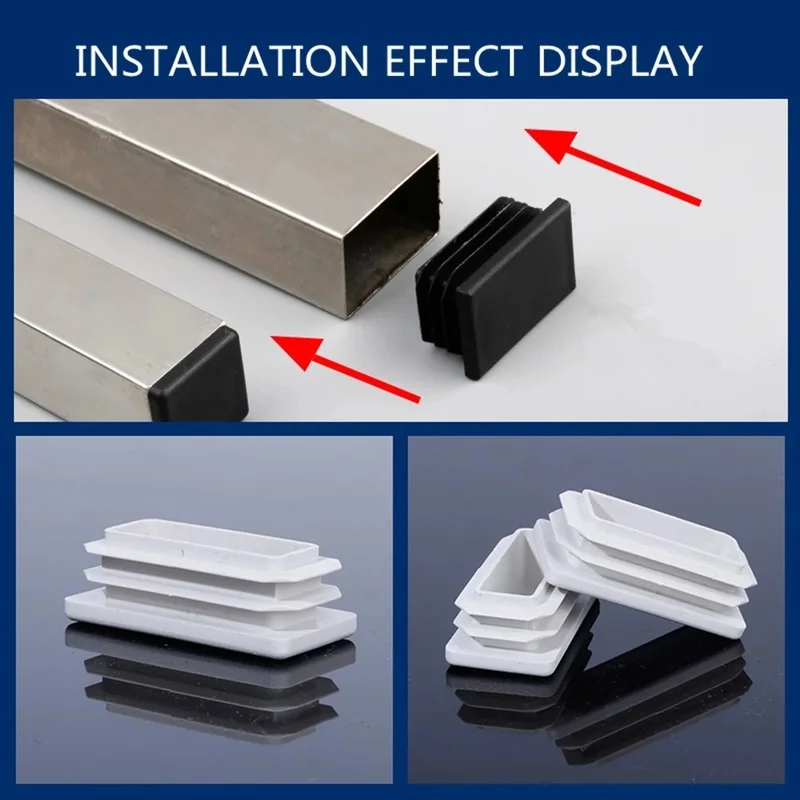 INSTALLATION EFFECT DISPLAY