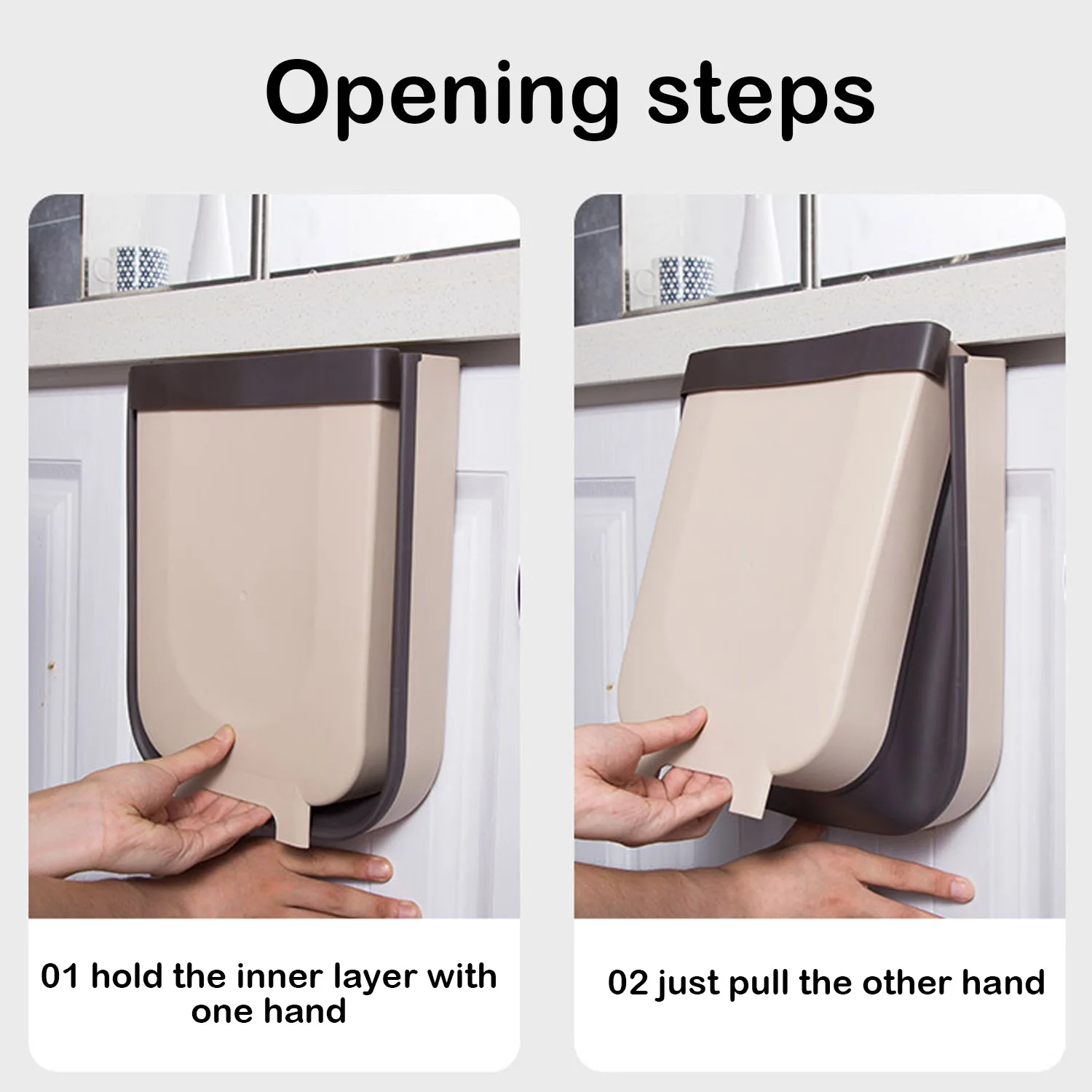 Opening steps

01 hold the inner layer with one hand

02 just pull the other hand