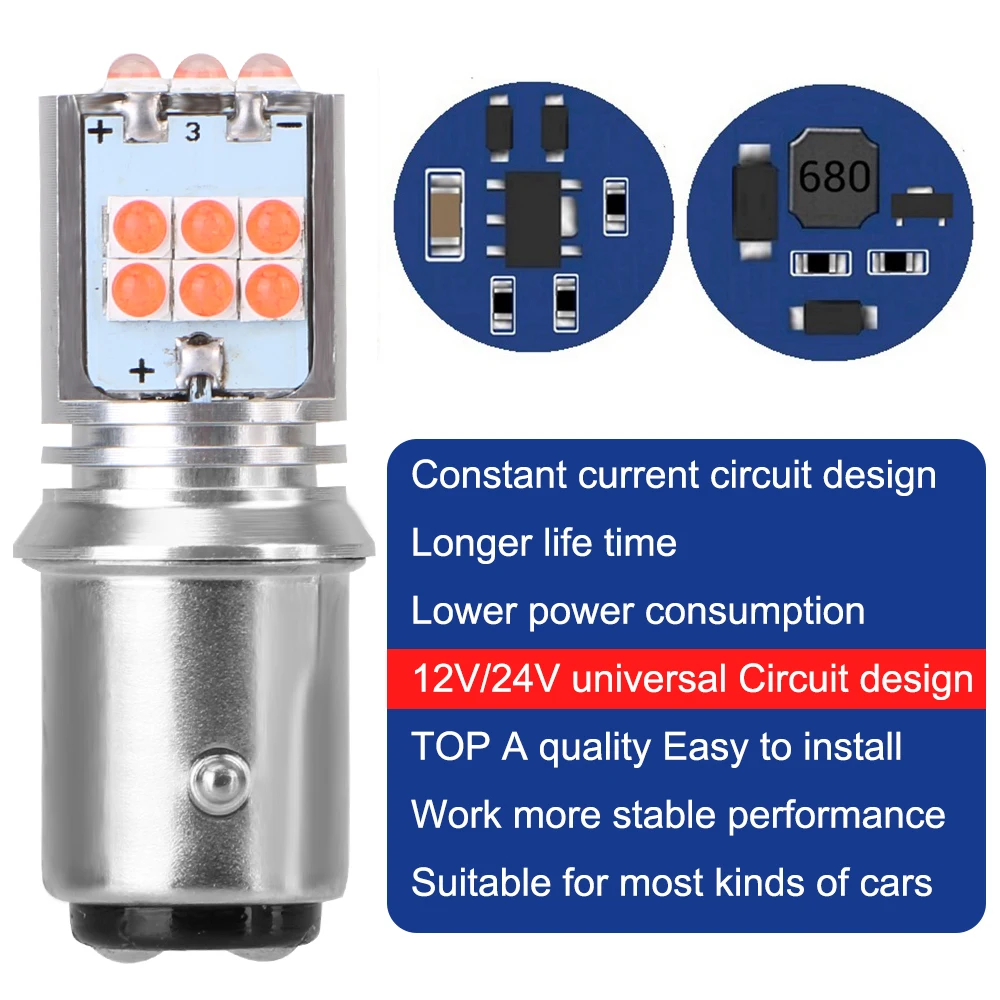 + 3 −

+

680

Constant current circuit design
Longer life time
Lower power consumption
12V/24V universal Circuit design
TOP A quality Easy to install
Work more stable performance
Suitable for most kinds of cars