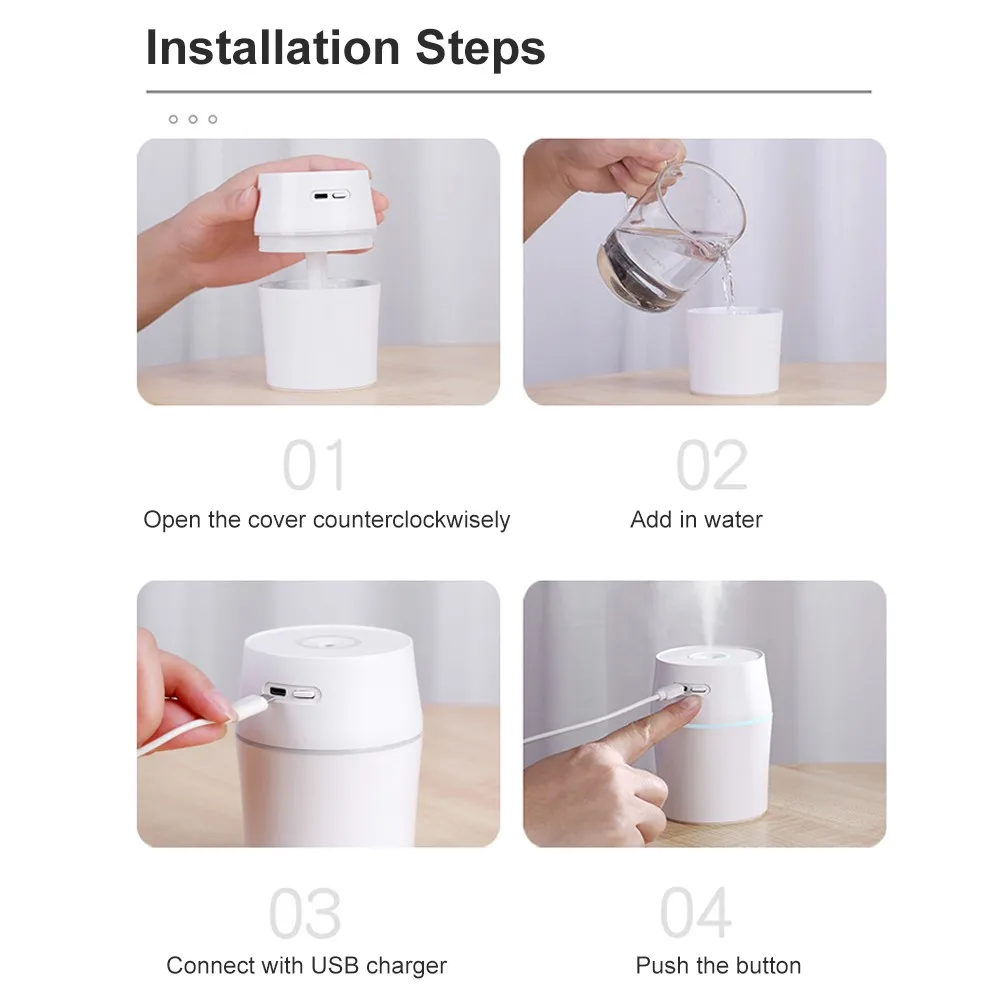 Installation Steps

01
Open the cover counterclockwisely

02
Add in water

03
Connect with USB charger

04
Push the button