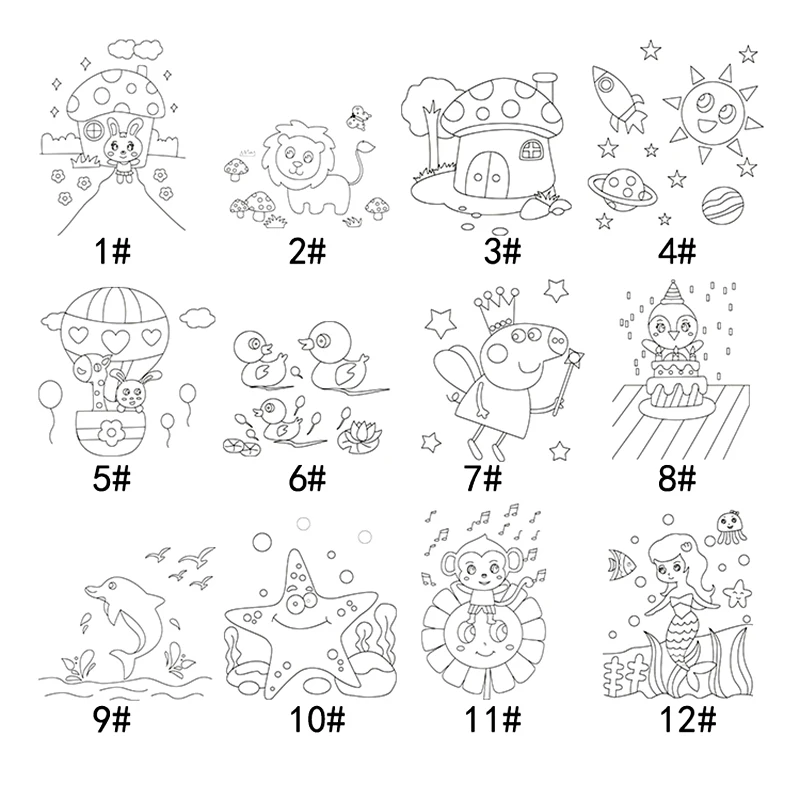 1# 2# 3# 4#

5# 6# 7# 8#

9# 10# 11# 12#