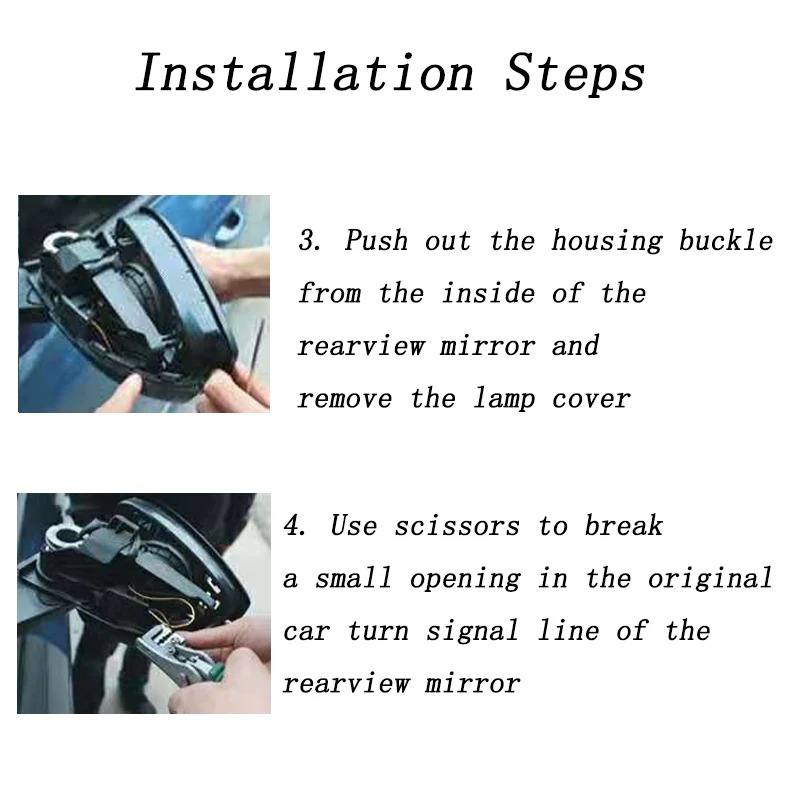 Installation Steps

3. Push out the housing buckle from the inside of the rearview mirror and remove the lamp cover

4. Use scissors to break a small opening in the original car turn signal line of the rearview mirror