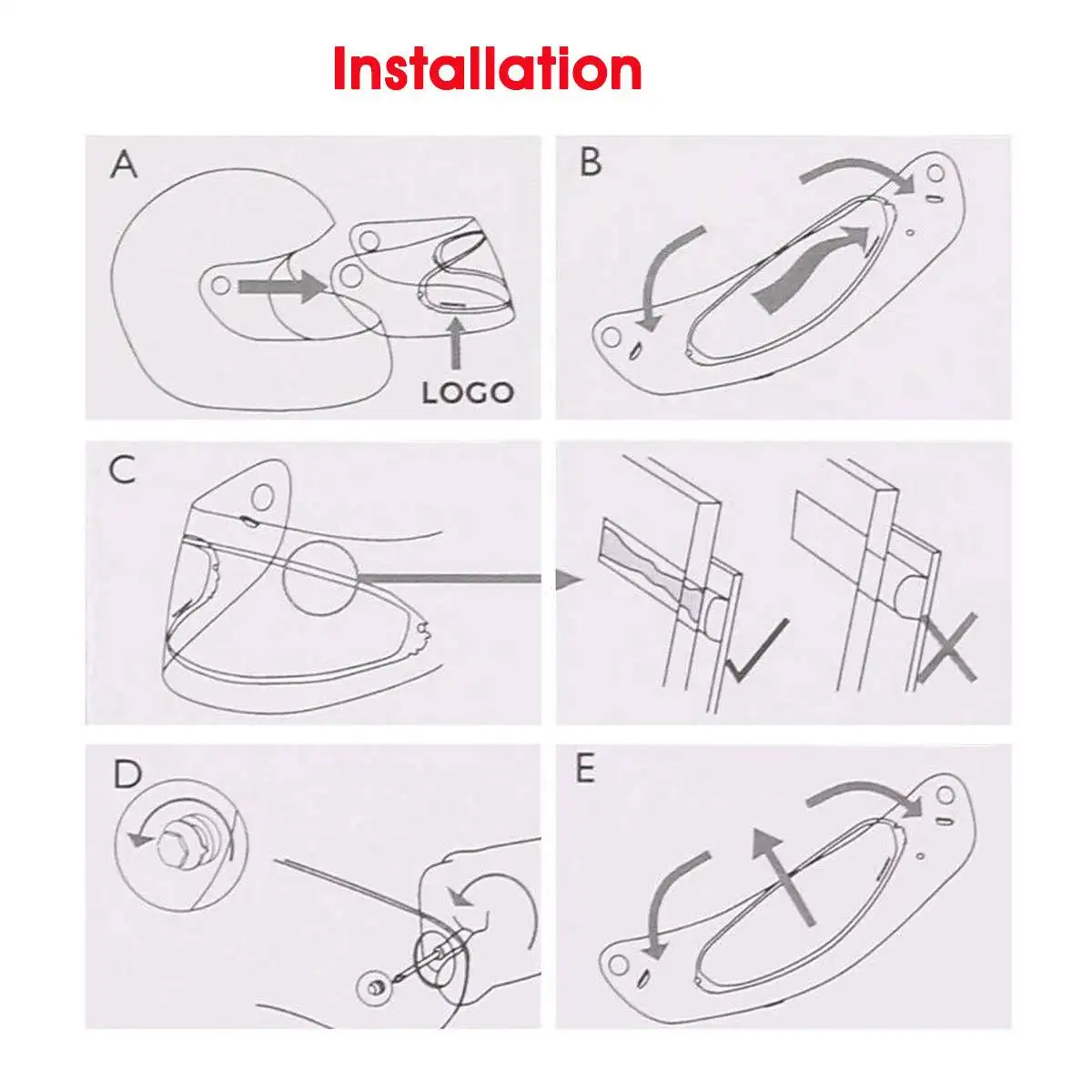 Installation

A

LOGO

B

C

D

E