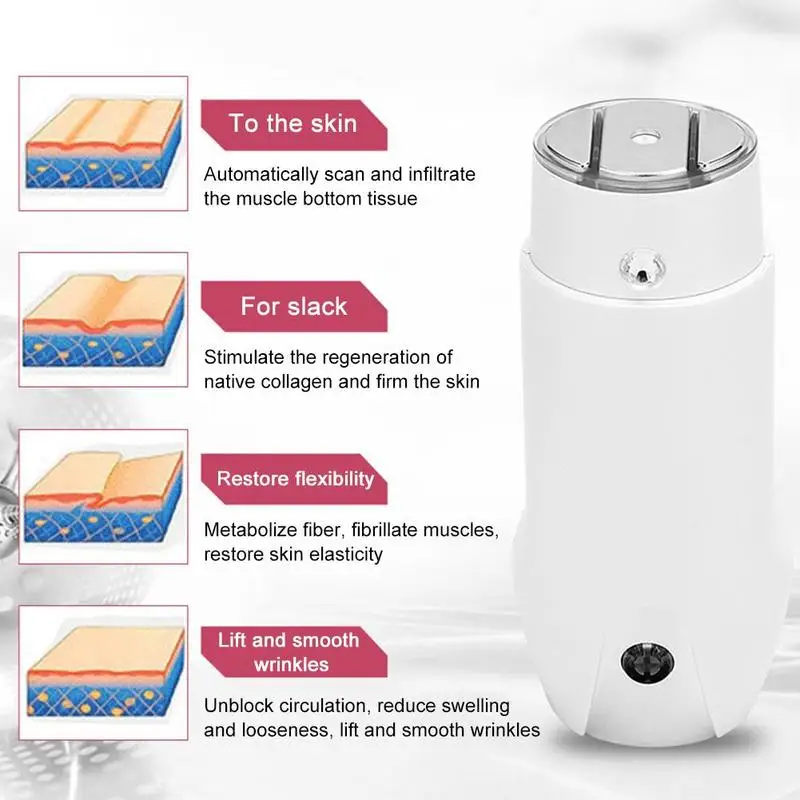 To the skin

Automatically scan and infiltrate the muscle bottom tissue

For slack

Stimulate the regeneration of native collagen and firm the skin

Restore flexibility

Metabolize fiber, fibrillate muscles, restore skin elasticity

Lift and smooth wrinkles

Unblock circulation, reduce swelling and looseness, lift and smooth wrinkles