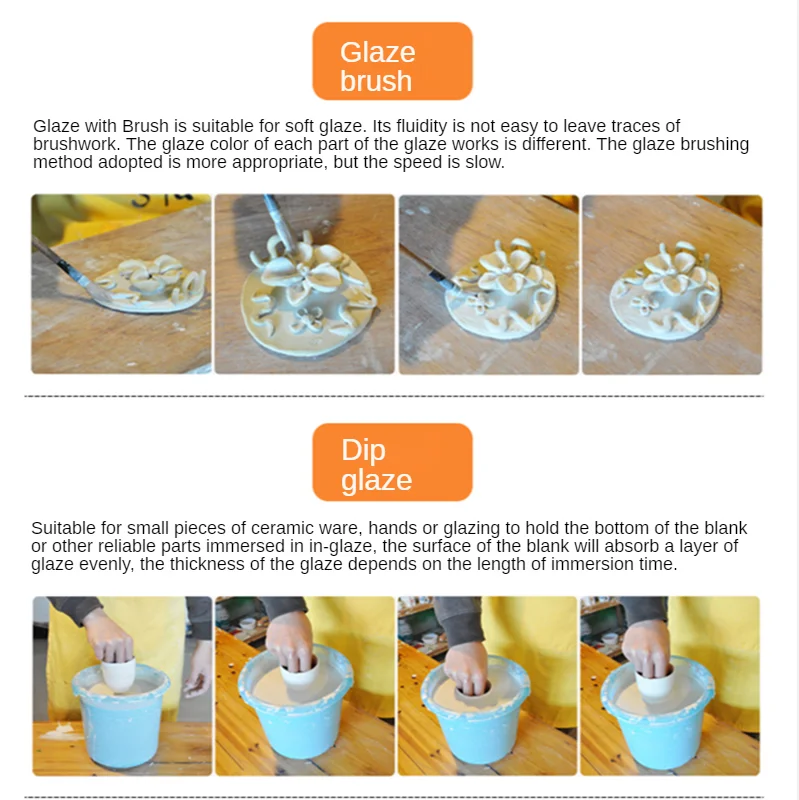 Glaze brush

Glaze with Brush is suitable for soft glaze. Its fluidity is not easy to leave traces of brushwork. The glaze color of each part of the glaze works is different. The glaze brushing method adopted is more appropriate, but the speed is slow.

Dip glaze

Suitable for small pieces of ceramic ware, hands or glazing to hold the bottom of the blank or other reliable parts immersed in in-glaze, the surface of the blank will absorb a layer of glaze evenly, the thickness of the glaze depends on the length of immersion time.