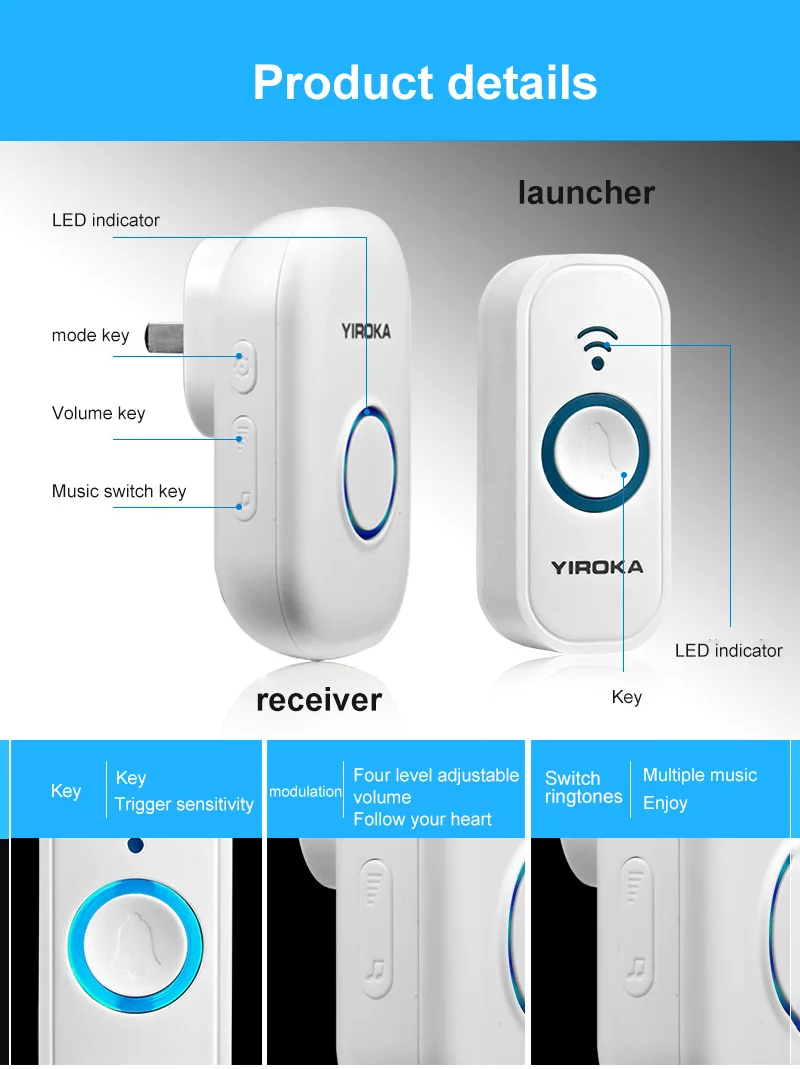 Product details

launcher

LED indicator

mode key

Volume key

Music switch key

YIROKA

YIROKA

LED indicator

Key

receiver

Key

Key
Trigger sensitivity

modulation

Four level adjustable volume
Follow your heart

Switch ringtones

Multiple music
Enjoy