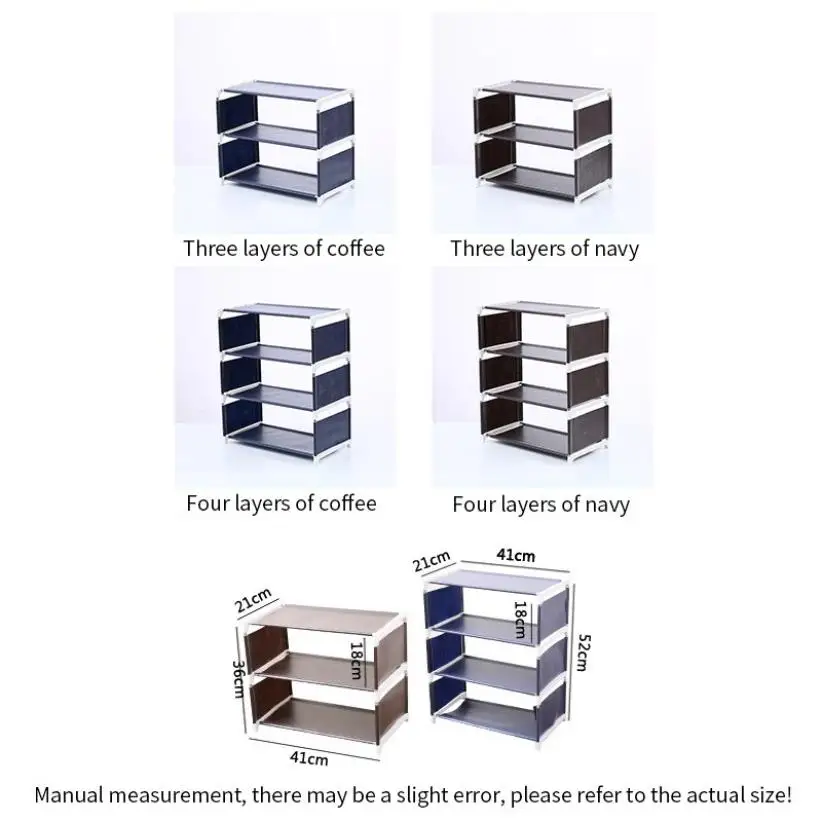 Three layers of coffee

Three layers of navy

Four layers of coffee

Four layers of navy

21cm

36cm

18cm

41cm

21cm

41cm

18cm

52cm

Manual measurement, there may be a slight error, please refer to the actual size!