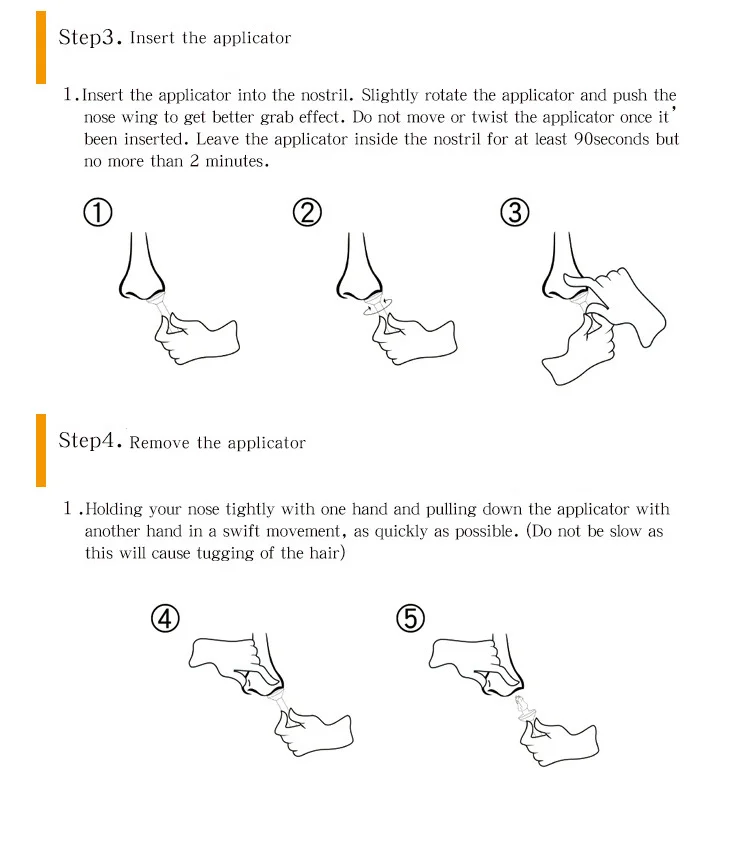 Step3. Insert the applicator

1. Insert the applicator into the nostril. Slightly rotate the applicator and push the nose wing to get better grab effect. Do not move or twist the applicator once it' been inserted. Leave the applicator inside the nostril for at least 90seconds but no more than 2 minutes.

①

②

③

Step4. Remove the applicator

1 .Holding your nose tightly with one hand and pulling down the applicator with another hand in a swift movement, as quickly as possible. (Do not be slow as this will cause tugging of the hair)

④

⑤