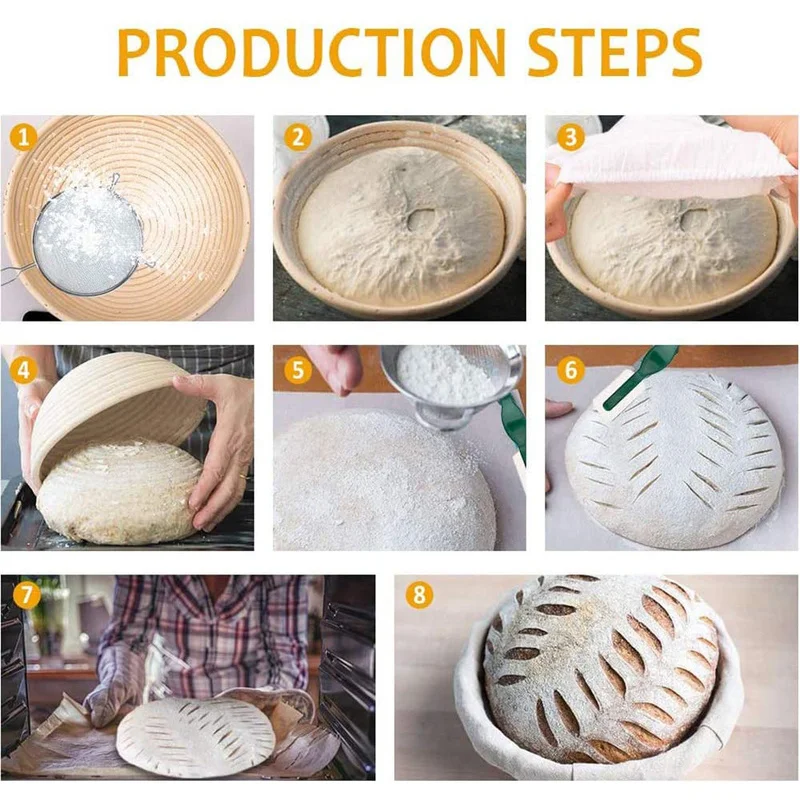 PRODUCTION STEPS

1

2

3

4

5

6

7

8