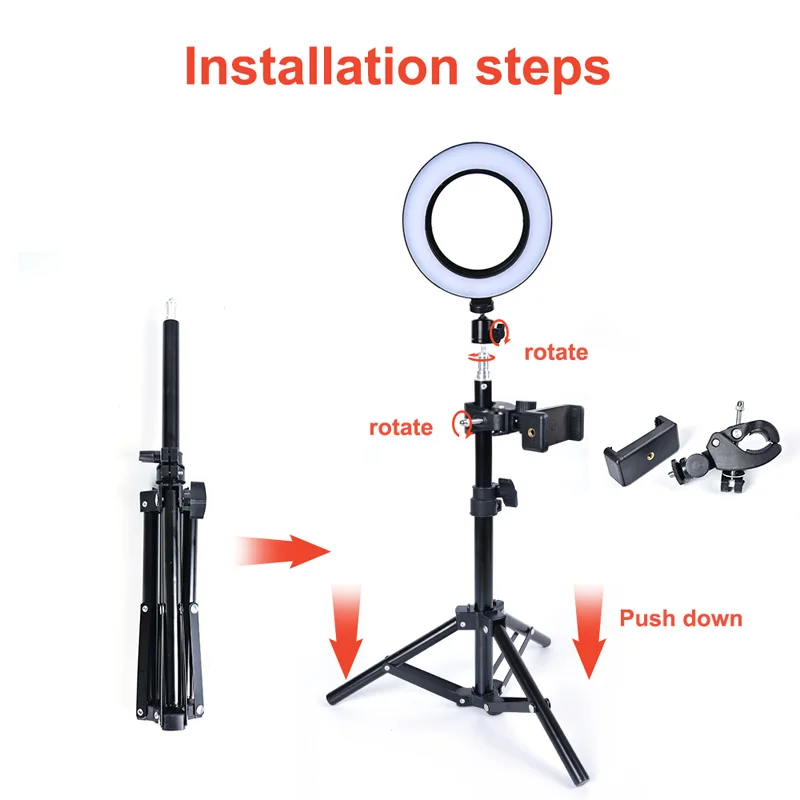 Installation steps

rotate

rotate

Push down