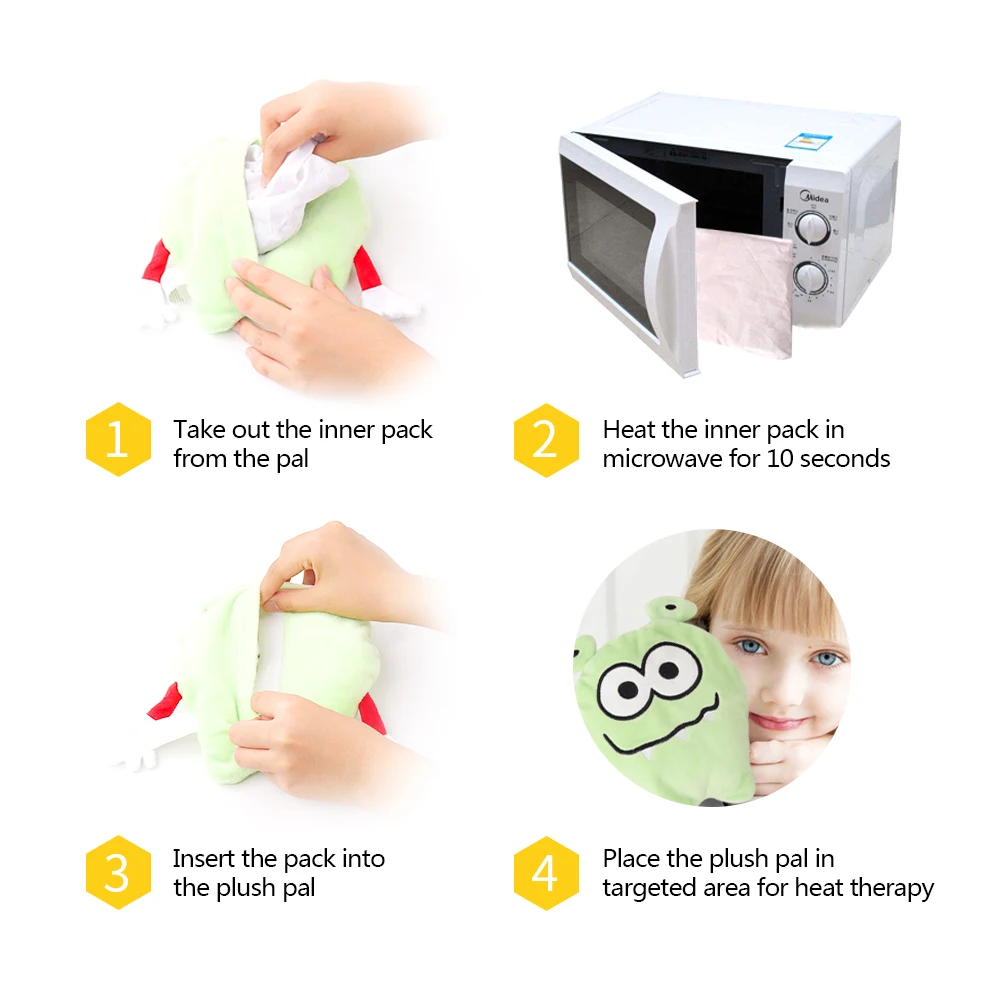 Midea

1 Take out the inner pack from the pal

2 Heat the inner pack in microwave for 10 seconds

3 Insert the pack into the plush pal

4 Place the plush pal in targeted area for heat therapy