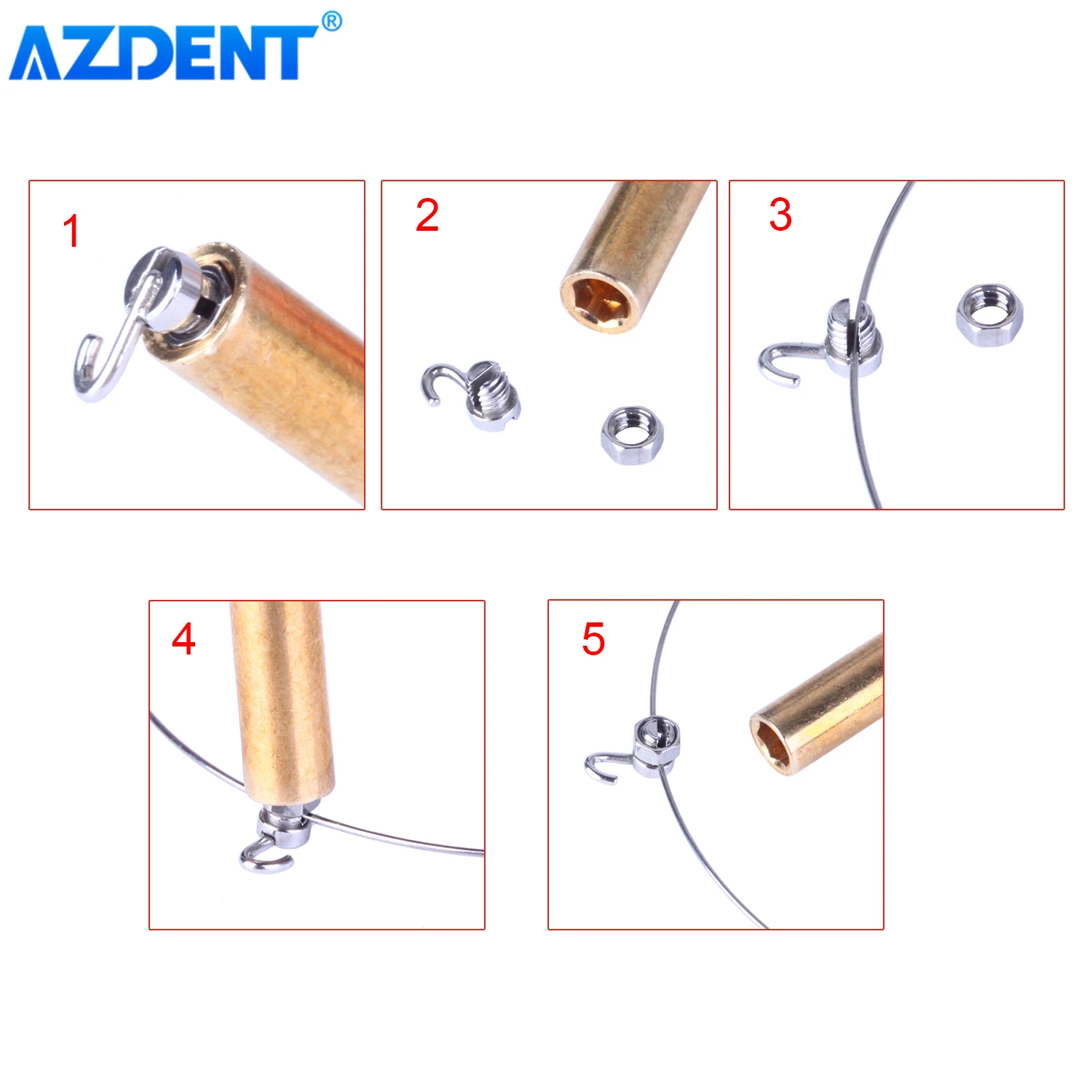 AZDENT®

1

2

3

4

5