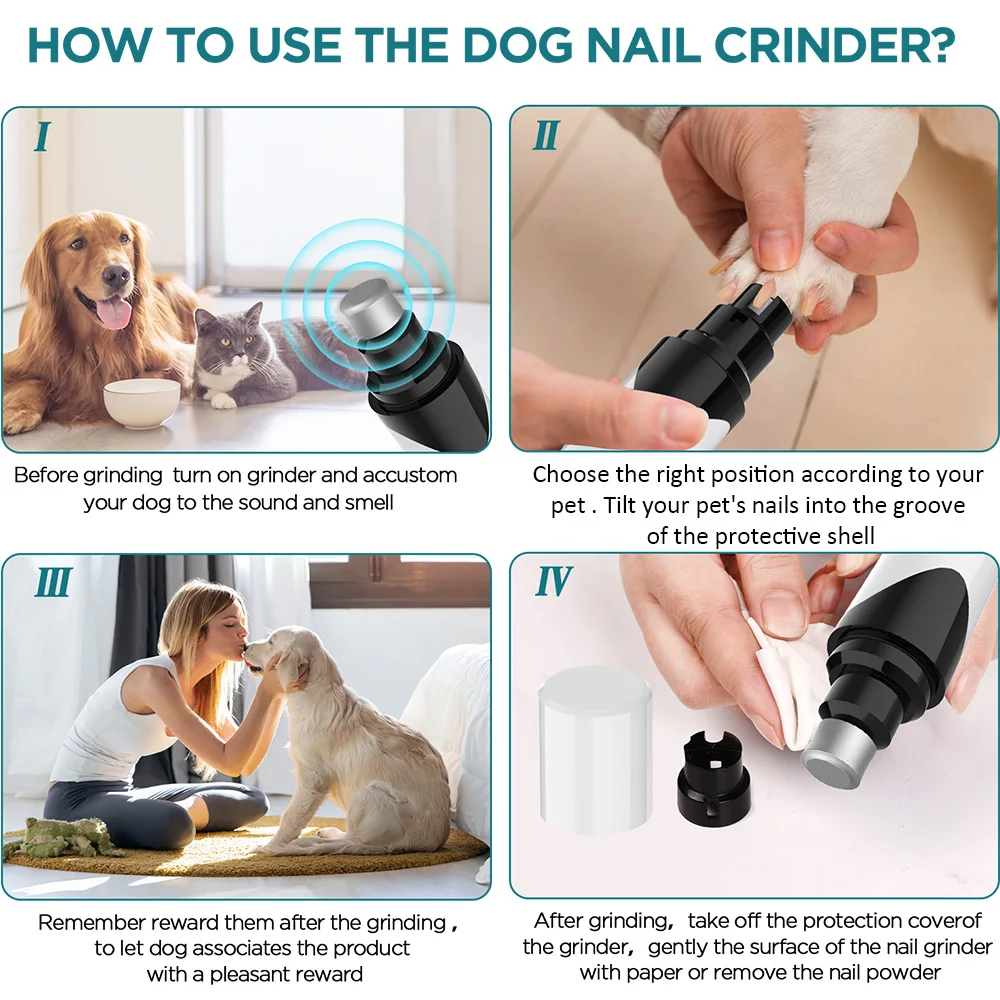 HOW TO USE THE DOG NAIL CRINDER?

I

Before grinding  turn on grinder and accustom your dog to the sound and smell

II

Choose the right position according to your pet . Tilt your pet's nails into the groove of the protective shell

III

Remember reward them after the grinding , to let dog associates the product with a pleasant reward

IV

After grinding,  take off the protection coverof the grinder,  gently the surface of the nail grinder with paper or remove the nail powder