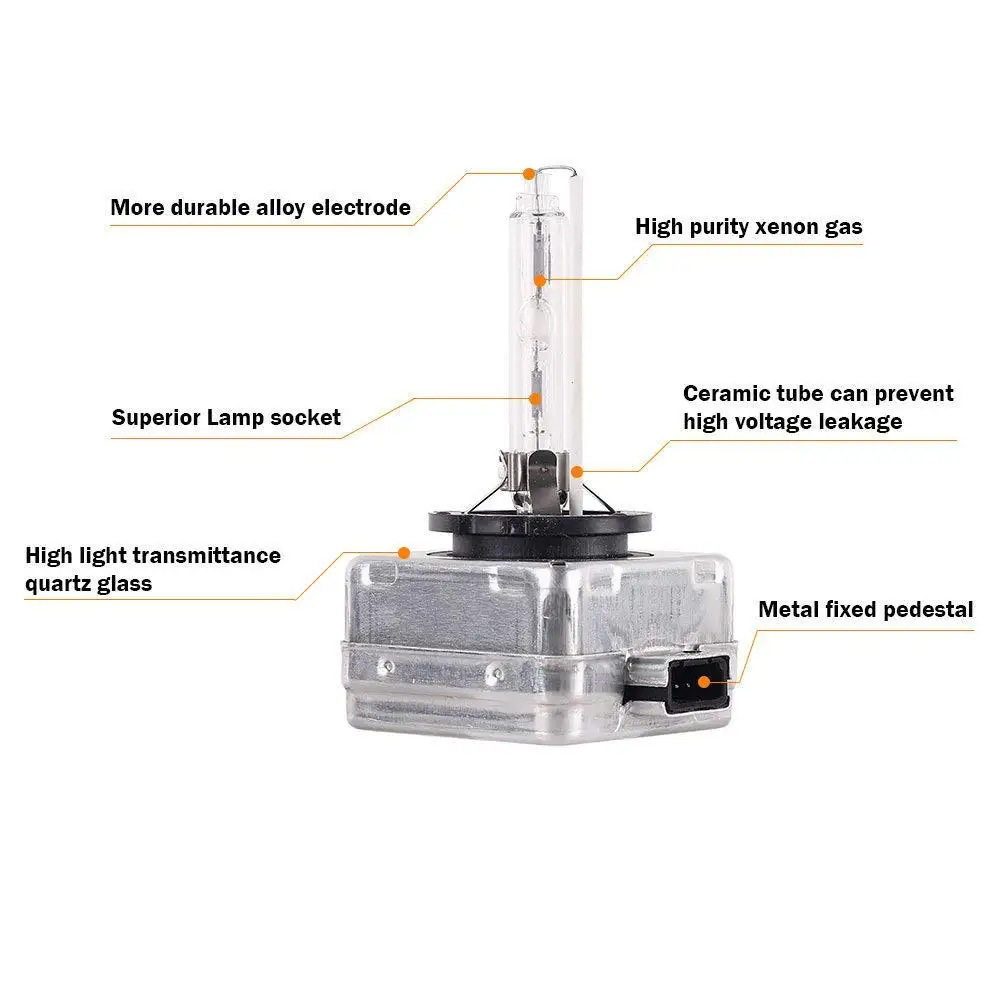 More durable alloy electrode

High purity xenon gas

Superior Lamp socket

Ceramic tube can prevent high voltage leakage

High light transmittance quartz glass

Metal fixed pedestal