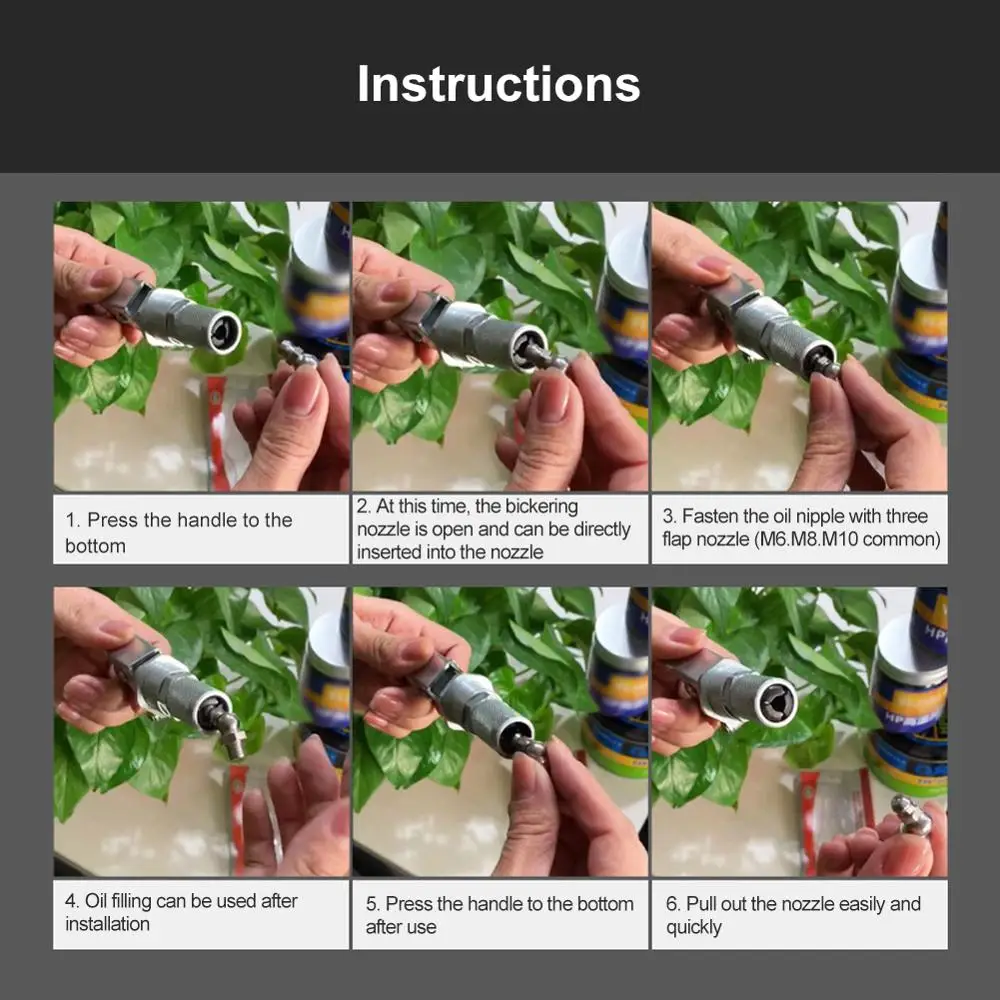 Instructions

1. Press the handle to the bottom

2. At this time, the bickering nozzle is open and can be directly inserted into the nozzle

3. Fasten the oil nipple with three flap nozzle (M6.M8.M10 common)

4. Oil filling can be used after installation

5. Press the handle to the bottom after use

6. Pull out the nozzle easily and quickly