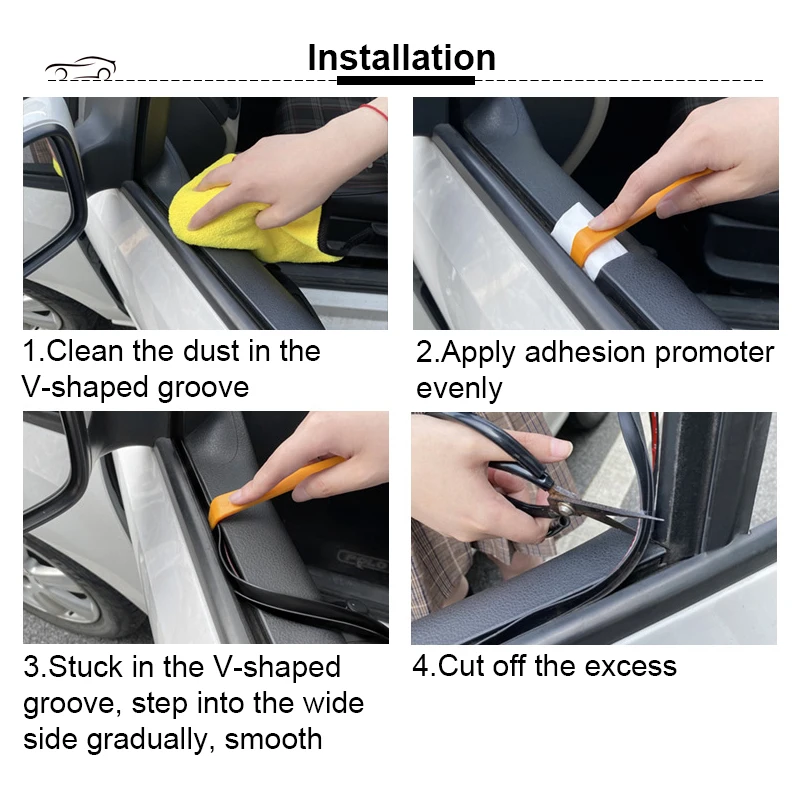 Installation

1.Clean the dust in the V-shaped groove

2.Apply adhesion promoter evenly

3.Stuck in the V-shaped groove, step into the wide side gradually, smooth

4.Cut off the excess