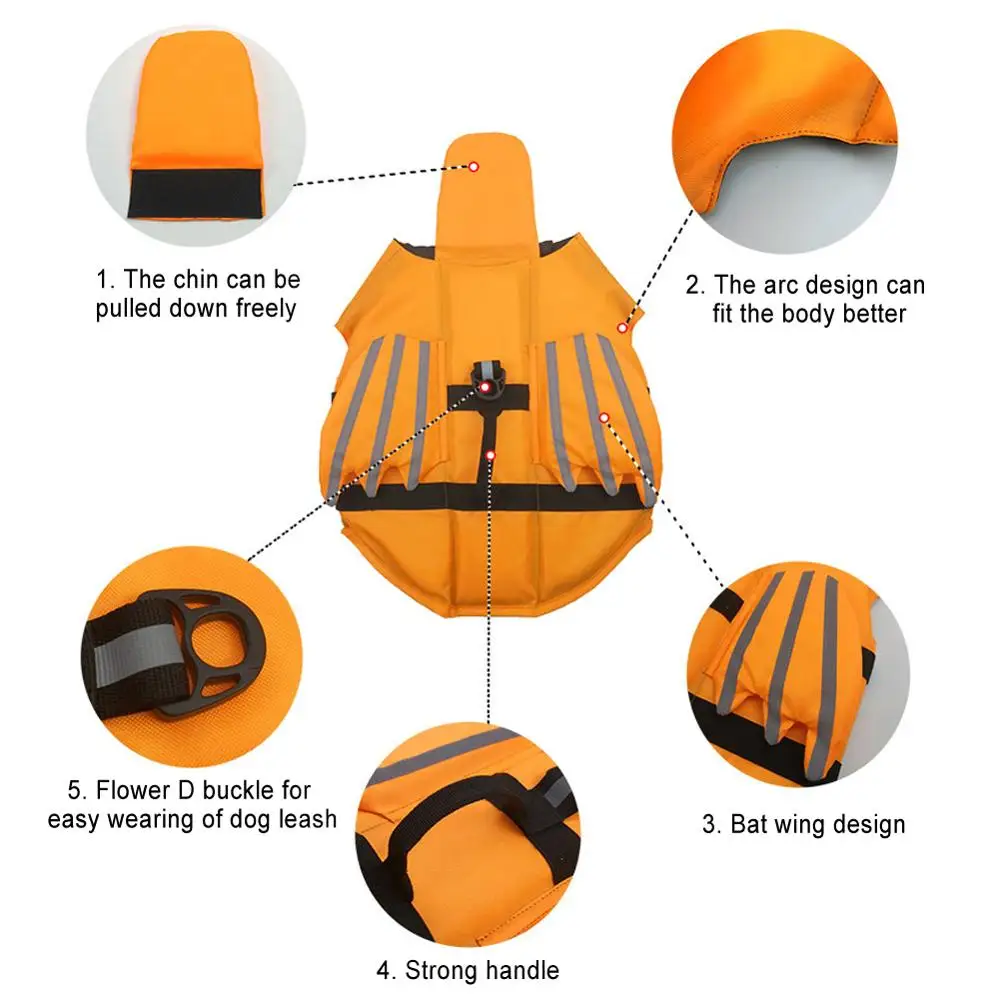 1. The chin can be pulled down freely

2. The arc design can fit the body better

5. Flower D buckle for easy wearing of dog leash

3. Bat wing design

4. Strong handle