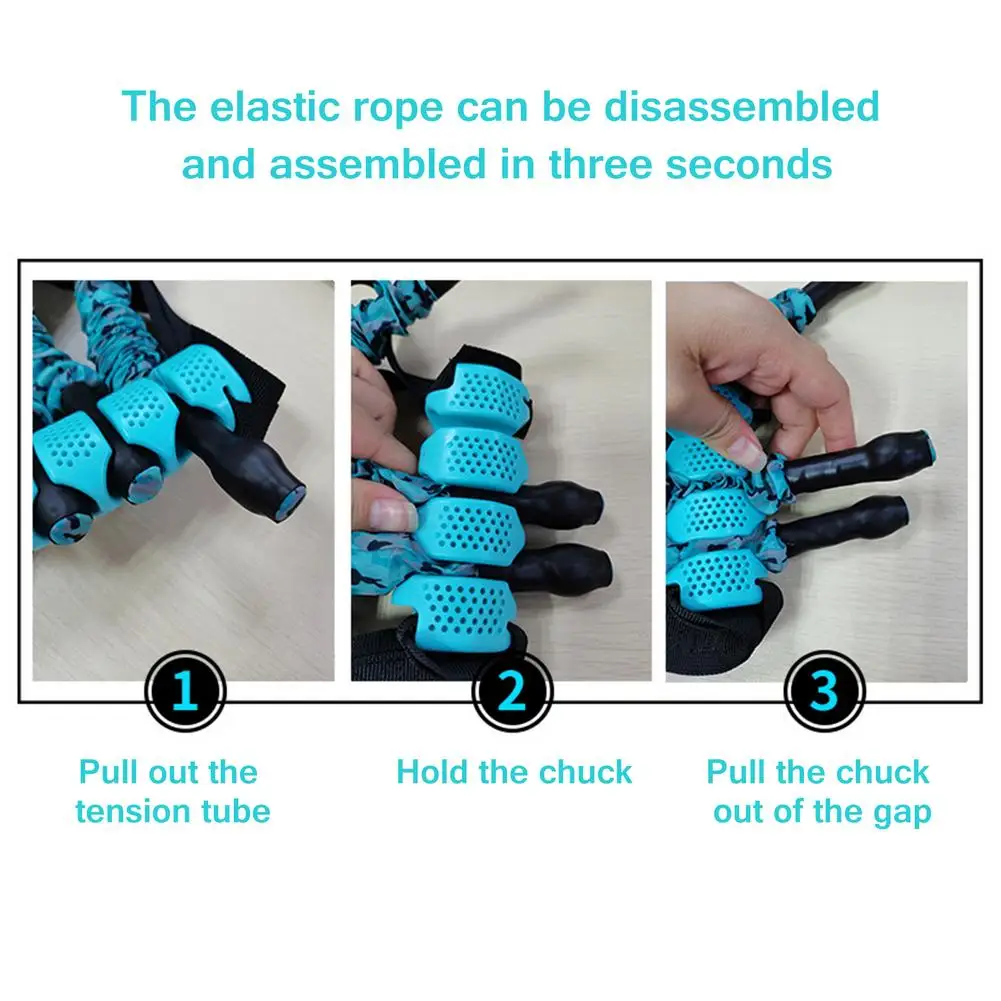 The elastic rope can be disassembled and assembled in three seconds

1

Pull out the tension tube

2

Hold the chuck

3

Pull the chuck out of the gap