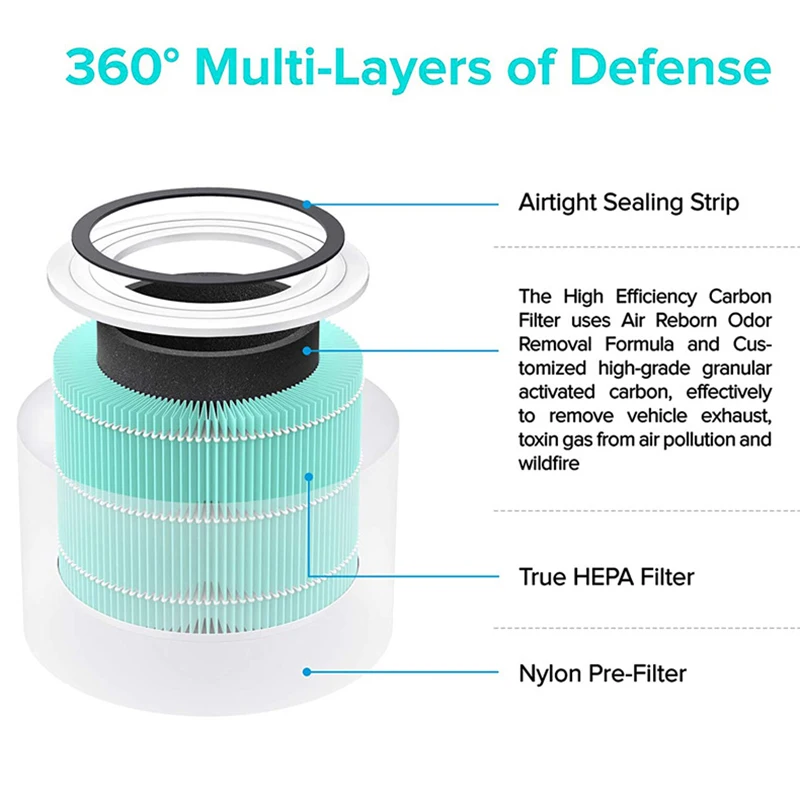 360° Multi-Layers of Defense

Airtight Sealing Strip

The High Efficiency Carbon Filter uses Air Reborn Odor Removal Formula and Customized high-grade granular activated carbon, effectively to remove vehicle exhaust, toxin gas from air pollution and wildfire

True HEPA Filter

Nylon Pre-Filter