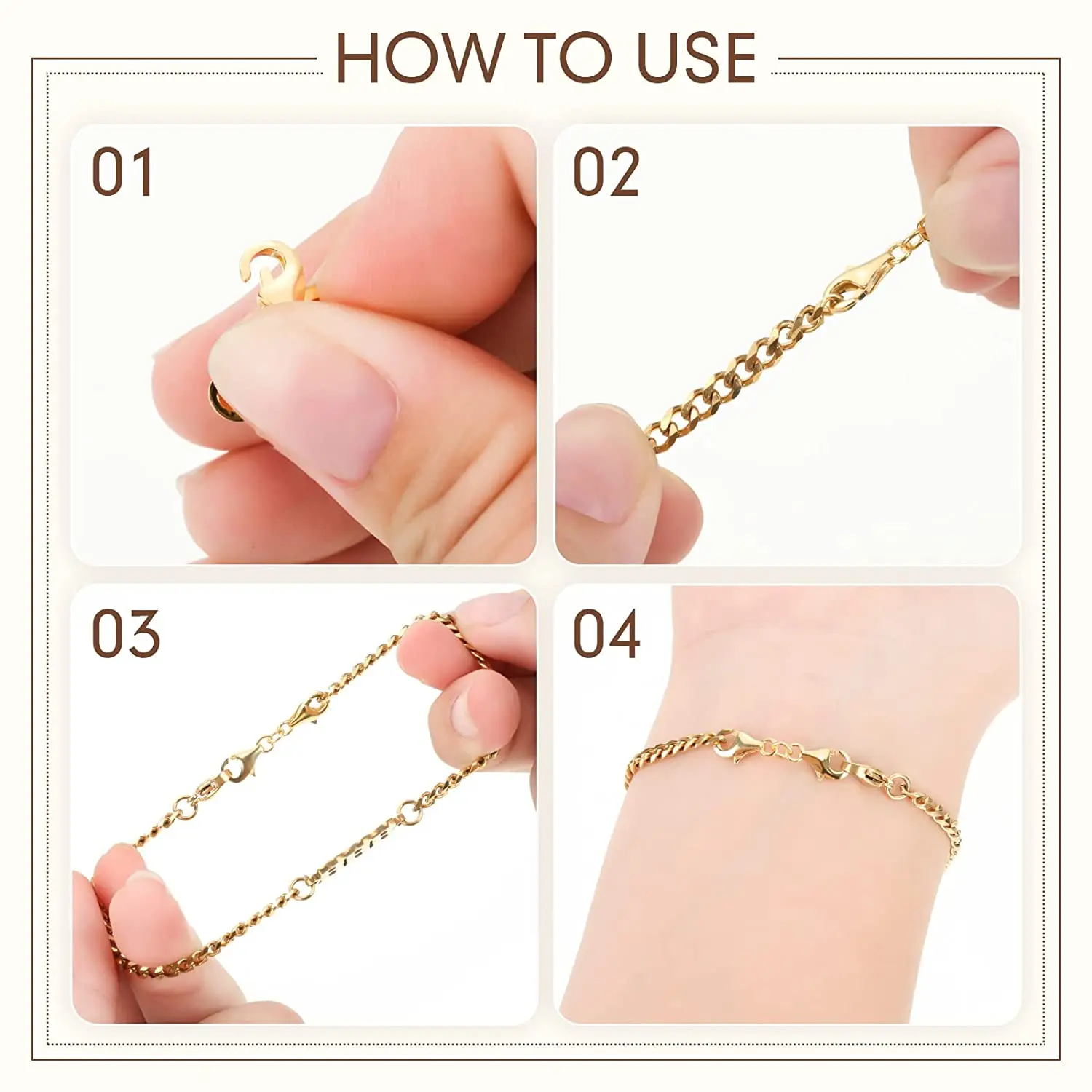 HOW TO USE

01

02

03

04