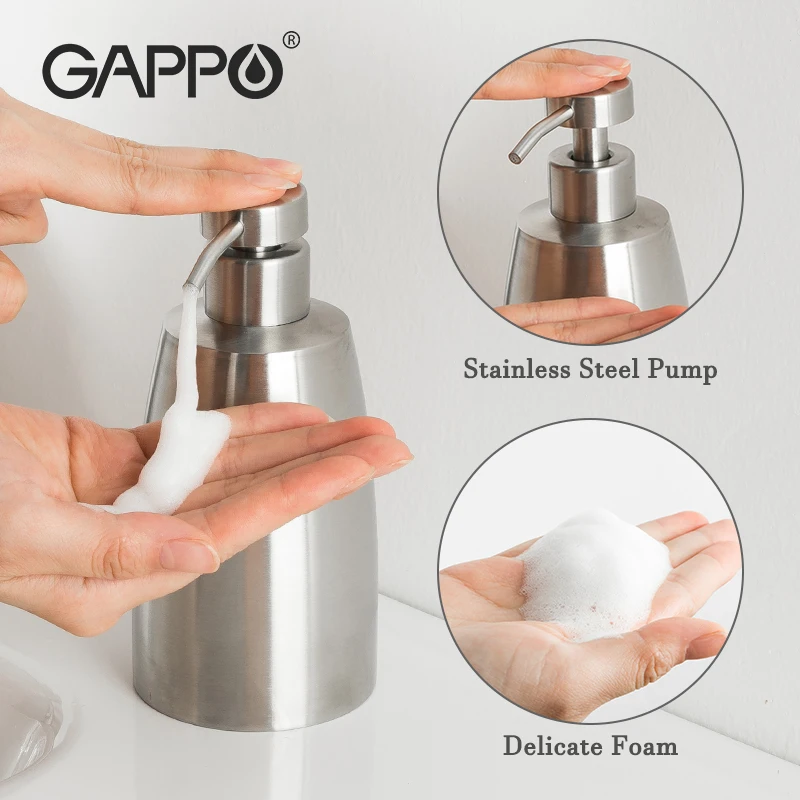 GAPPO®

Stainless Steel Pump

Delicate Foam