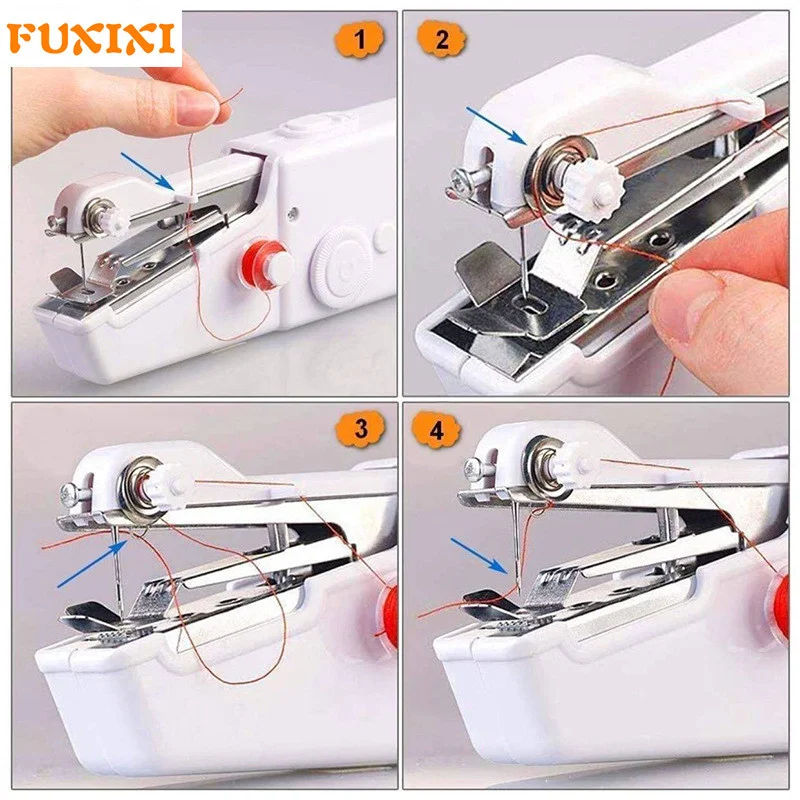 FUXIXI

1

2

3

4