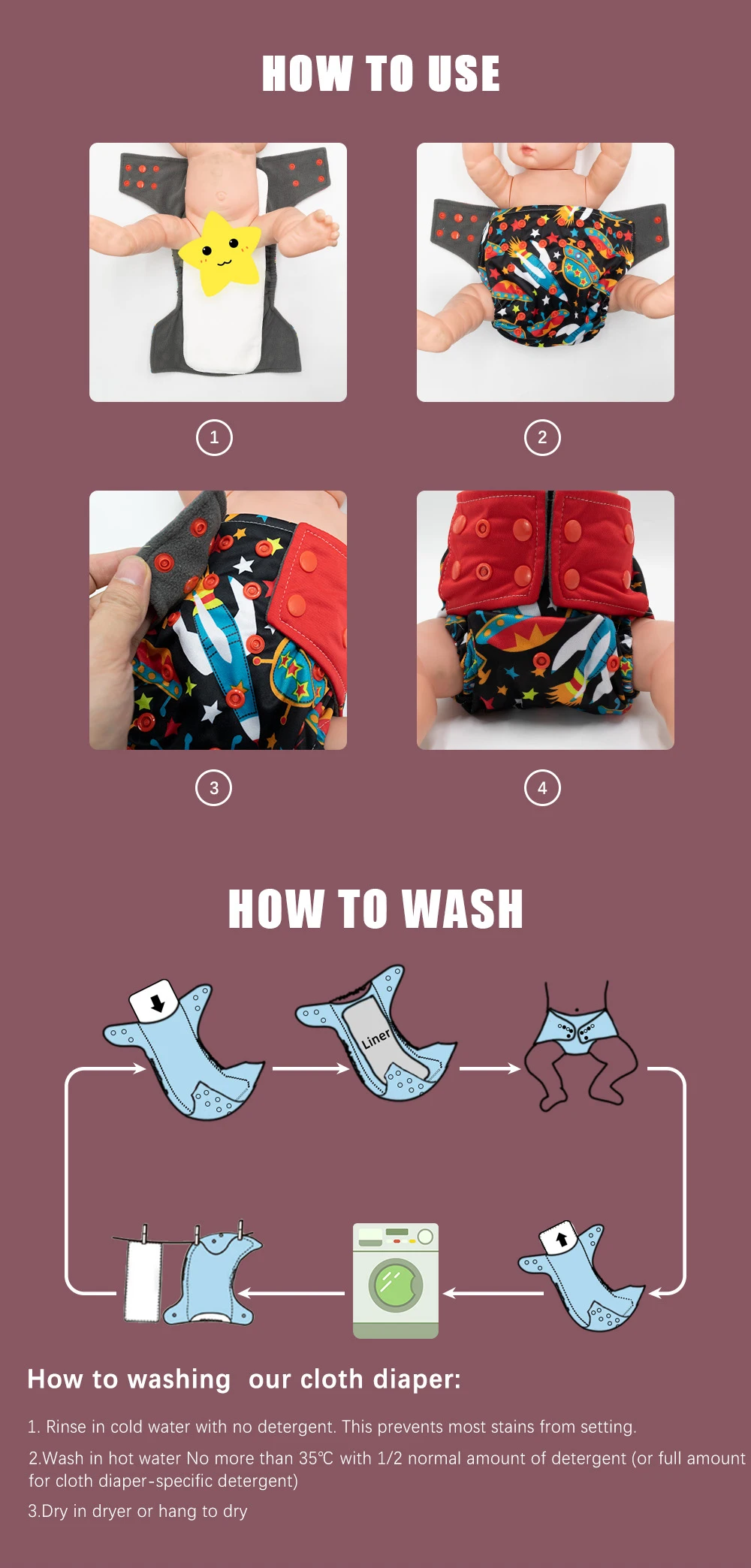 HOW TO USE

①

②

③

④

HOW TO WASH

Liner

How to washing our cloth diaper:

1. Rinse in cold water with no detergent. This prevents most stains from setting.

2.Wash in hot water No more than 35℃ with 1/2 normal amount of detergent (or full amount for cloth diaper-specific detergent)

3.Dry in dryer or hang to dry