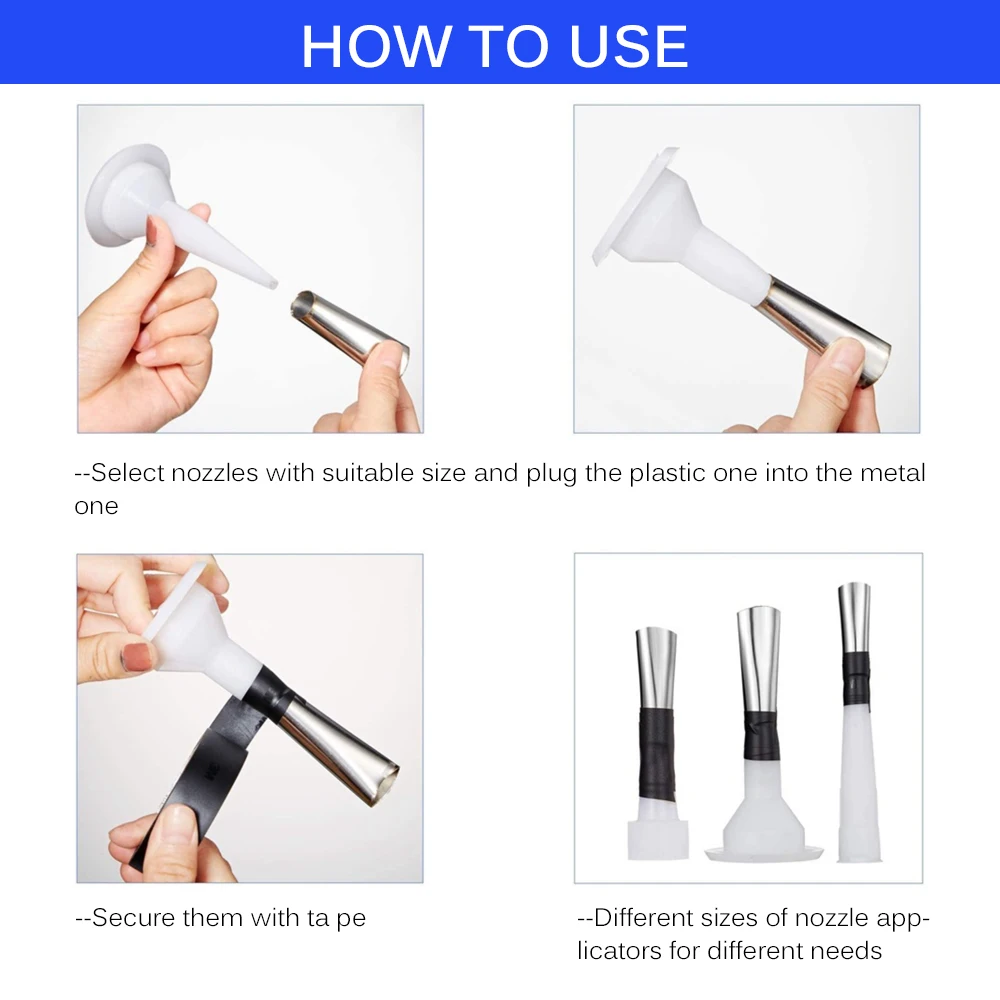 HOW TO USE

--Select nozzles with suitable size and plug the plastic one into the metal one

--Secure them with ta pe

--Different sizes of nozzle applicators for different needs