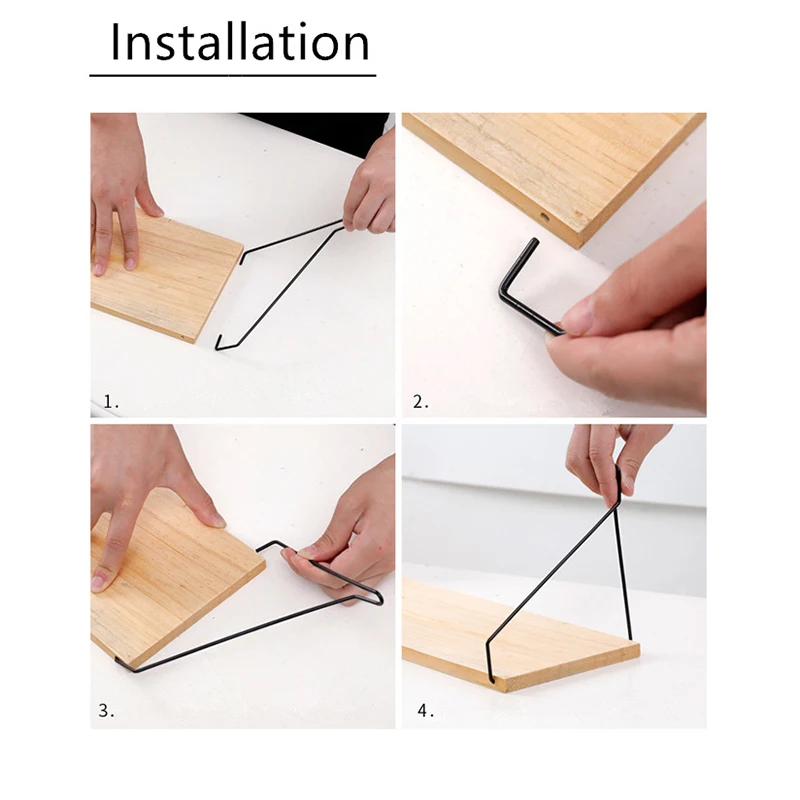 Installation

1.

2.

3.

4.