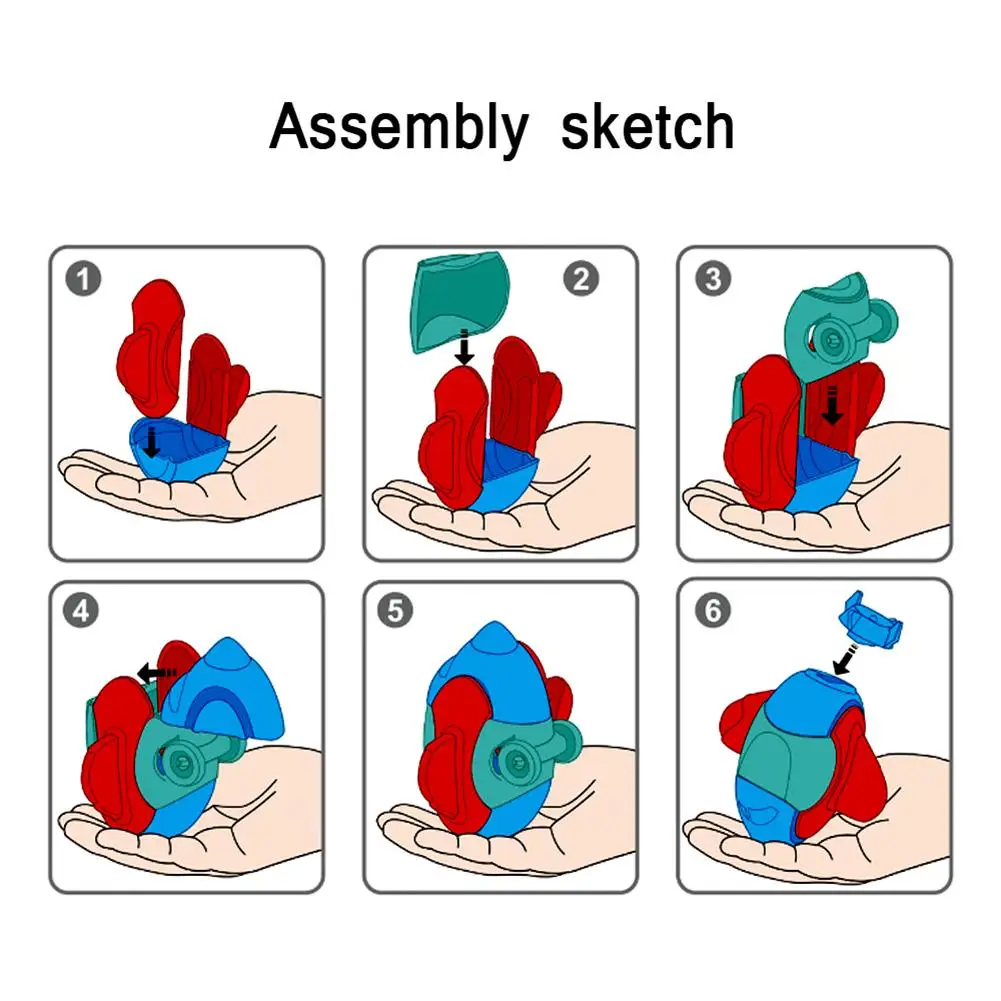 Assembly sketch

1

2

3

4

5

6