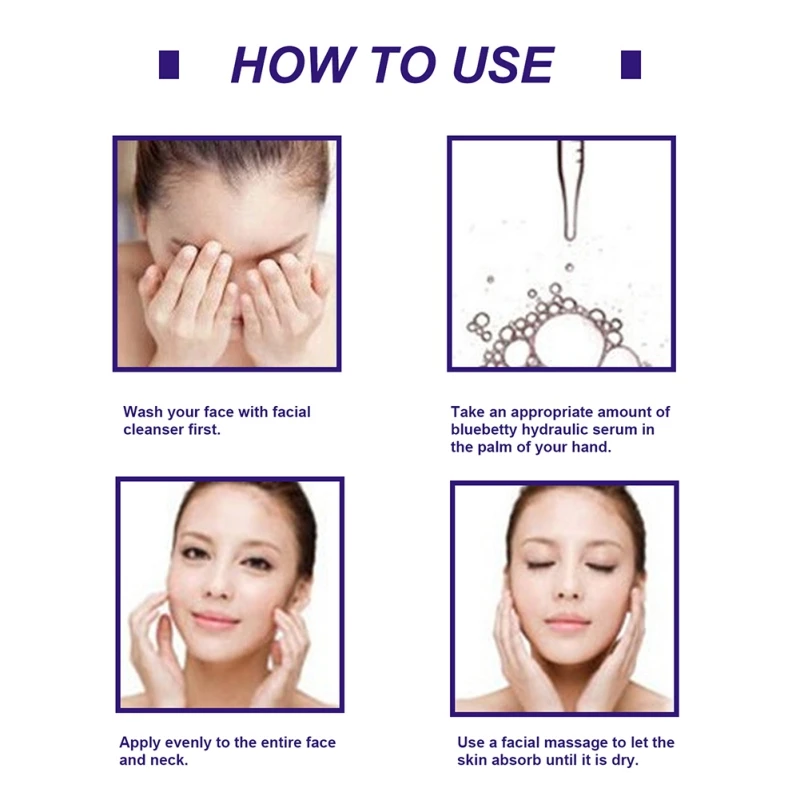 HOW TO USE

Wash your face with facial cleanser first.

Take an appropriate amount of bluebetty hydraulic serum in the palm of your hand.

Apply evenly to the entire face and neck.

Use a facial massage to let the skin absorb until it is dry.