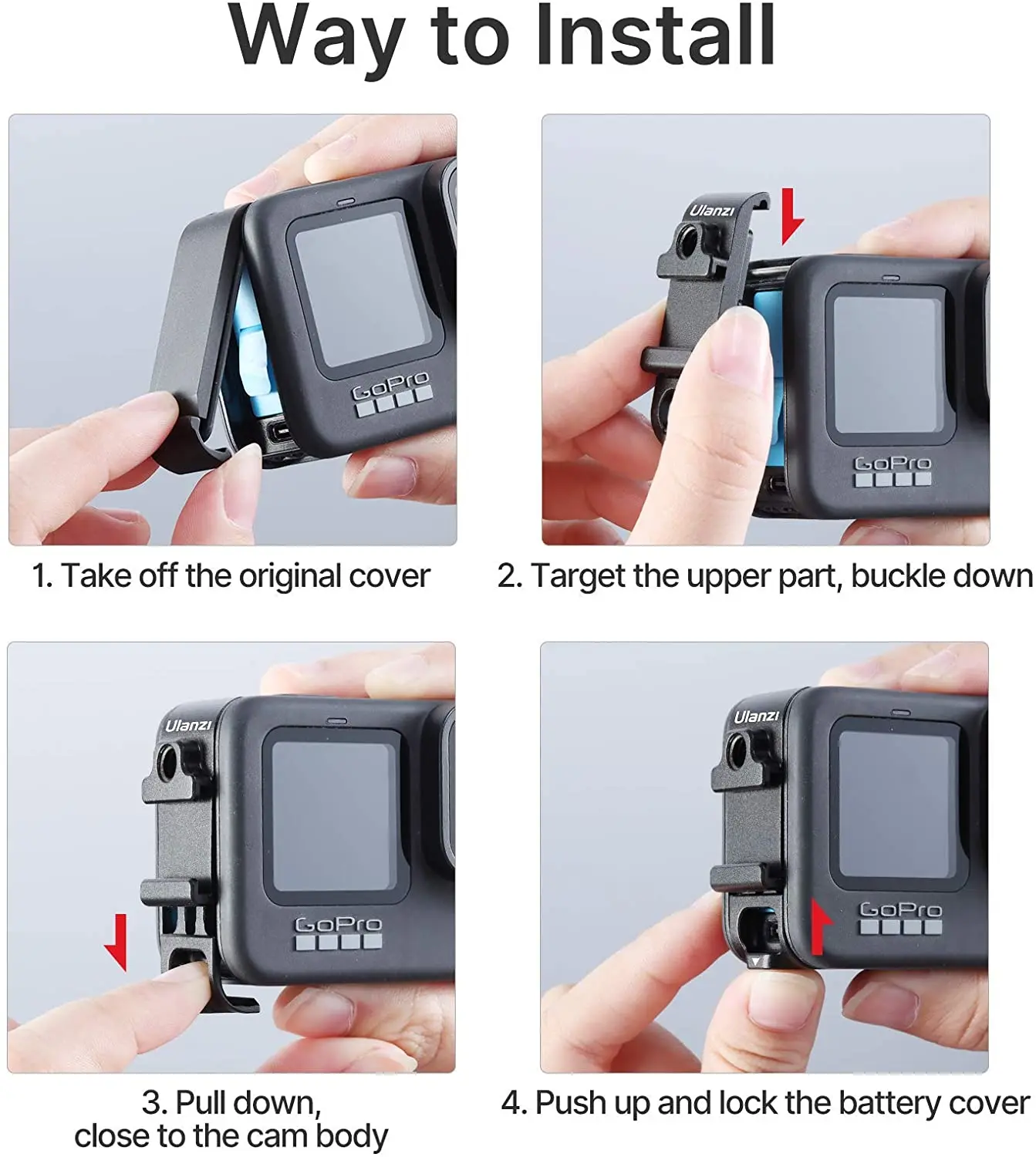 Way to Install

GoPro

1. Take off the original cover

Ulanzi

GoPro

2. Target the upper part, buckle down

Ulanzi

GoPro

3. Pull down, close to the cam body

Ulanzi

GoPro

4. Push up and lock the battery cover