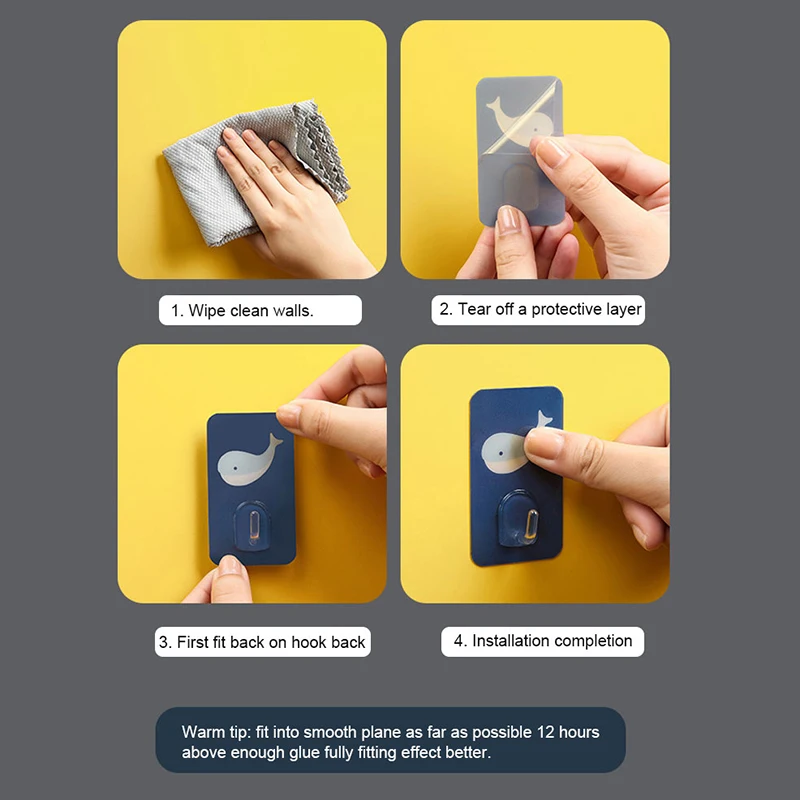 1. Wipe clean walls.

2. Tear off a protective layer

3. First fit back on hook back

4. Installation completion

Warm tip: fit into smooth plane as far as possible 12 hours above enough glue fully fitting effect better.