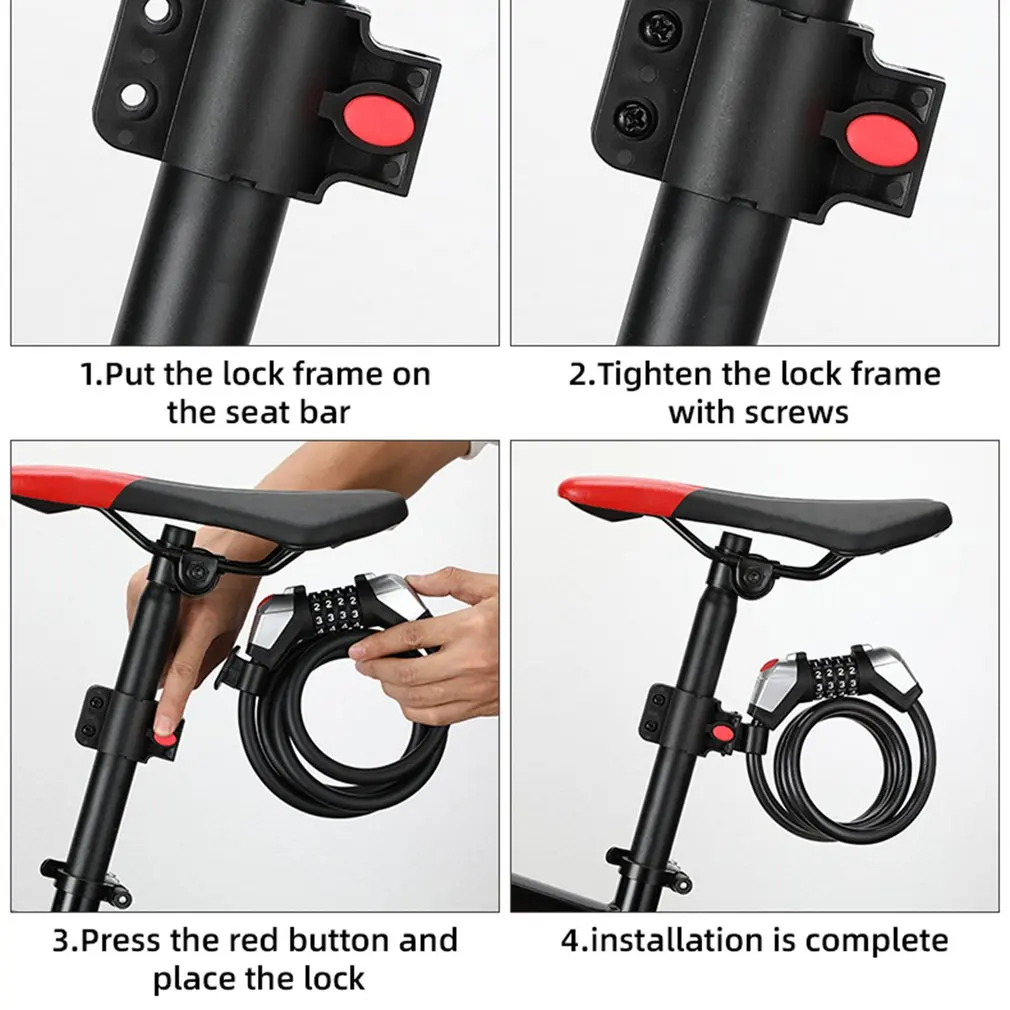 1.Put the lock frame on the seat bar

2.Tighten the lock frame with screws

3.Press the red button and place the lock

4.installation is complete