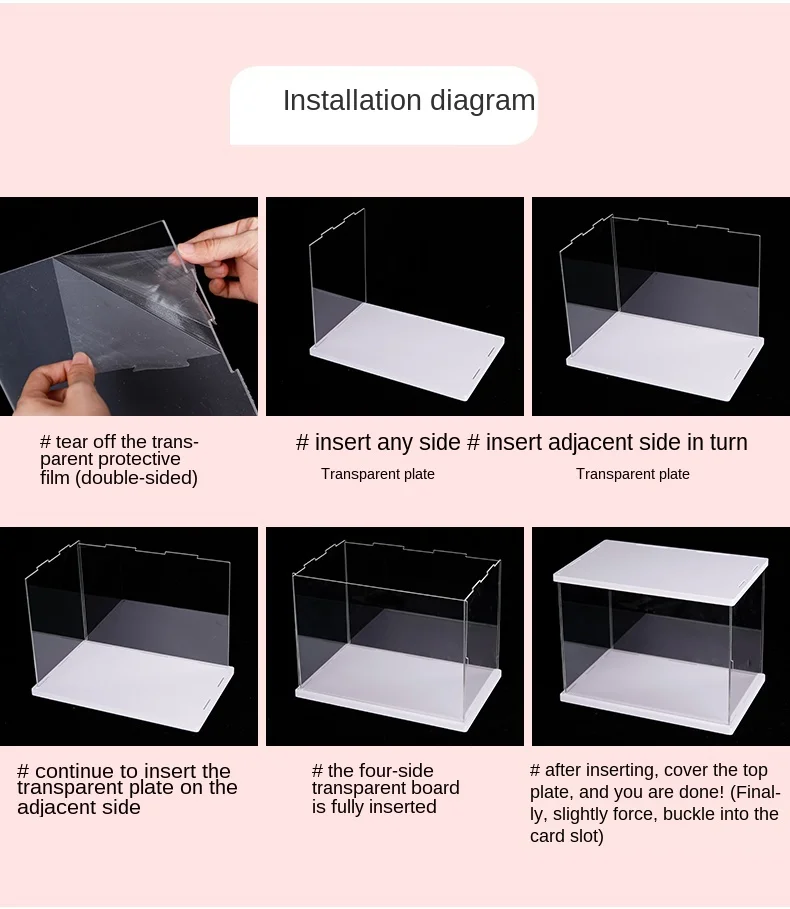 Installation diagram

# tear off the transparent protective film (double-sided)

# insert any side

Transparent plate

# insert adjacent side in turn

Transparent plate

# continue to insert the transparent plate on the adjacent side

# the four-side transparent board is fully inserted

# after inserting, cover the top plate, and you are done! (Finally, slightly force, buckle into the card slot)