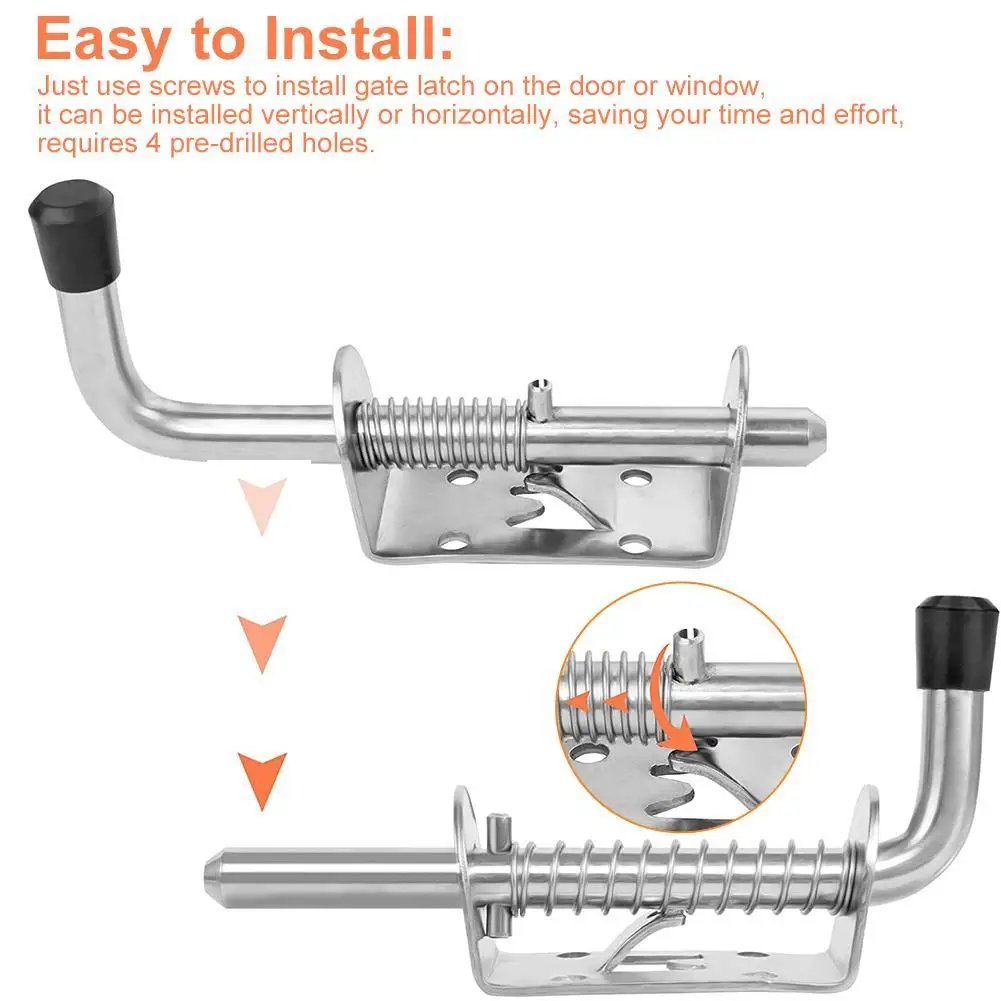 Easy to Install:
Just use screws to install gate latch on the door or window, it can be installed vertically or horizontally, saving your time and effort, requires 4 pre-drilled holes.