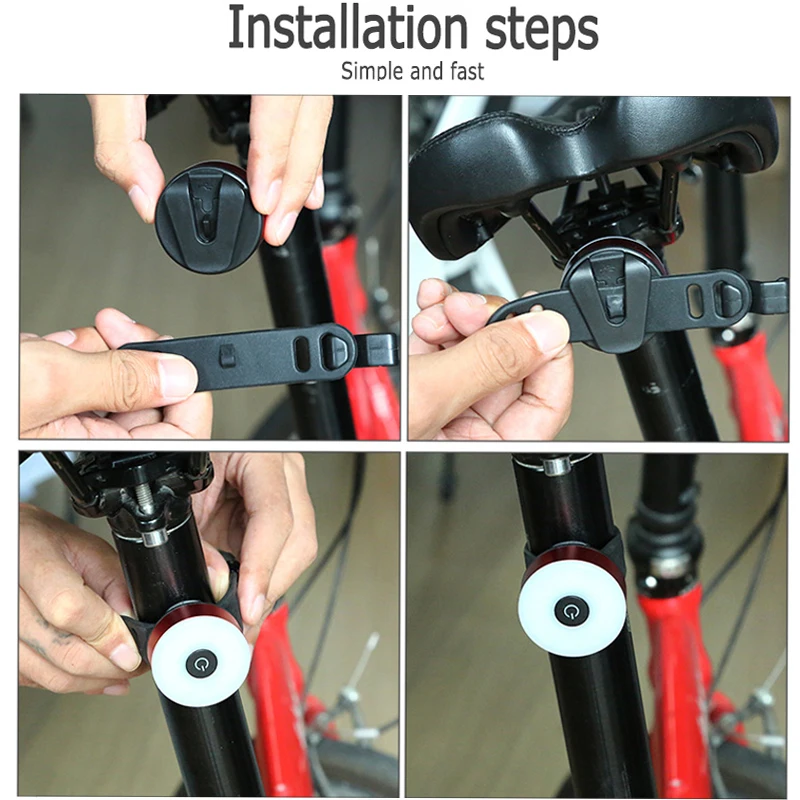 Installation steps

Simple and fast